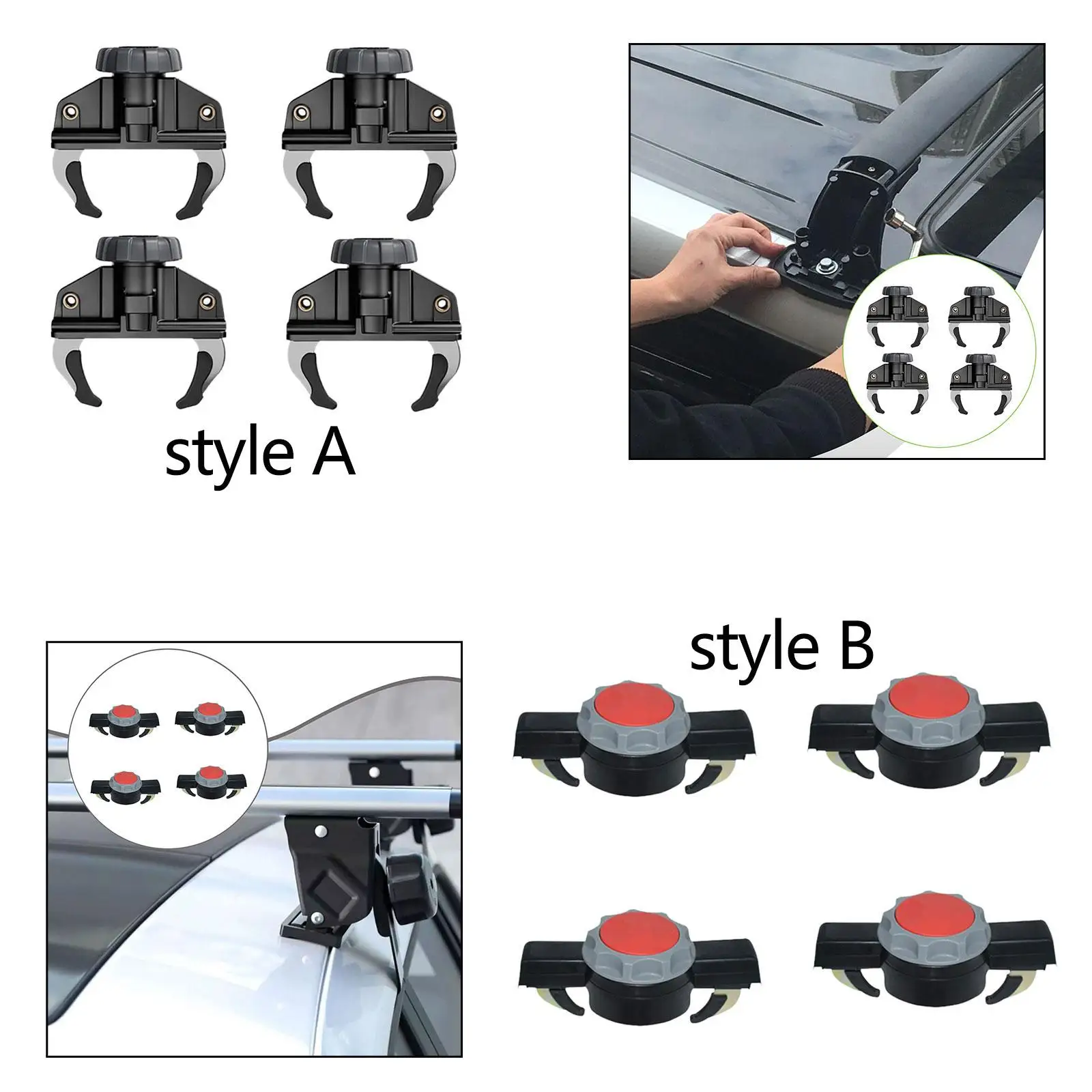 style A

style B