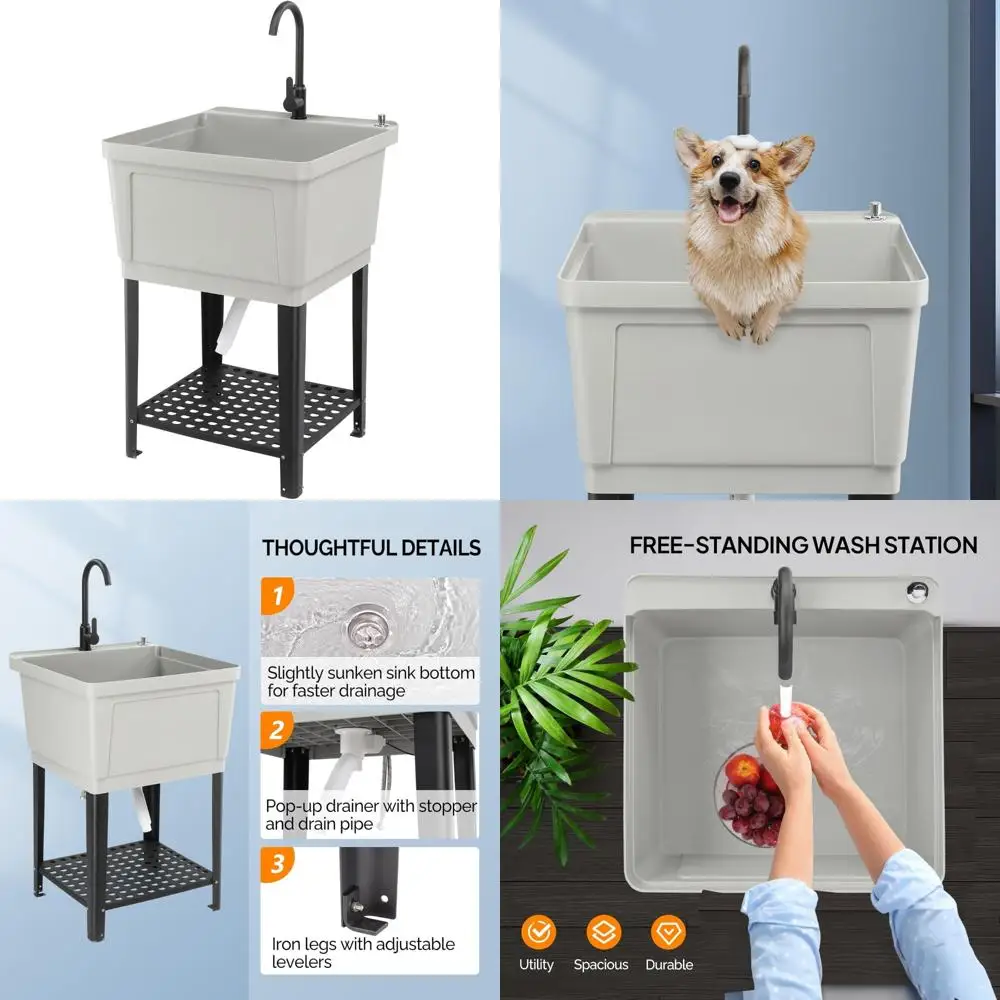 THOUGHTFUL DETAILS

1
Slightly sunken sink bottom for faster drainage

2
Pop-up drainer with stopper and drain pipe

3
Iron legs with adjustable levelers

FREE-STANDING WASH STATION

Utility
Spacious
Durable