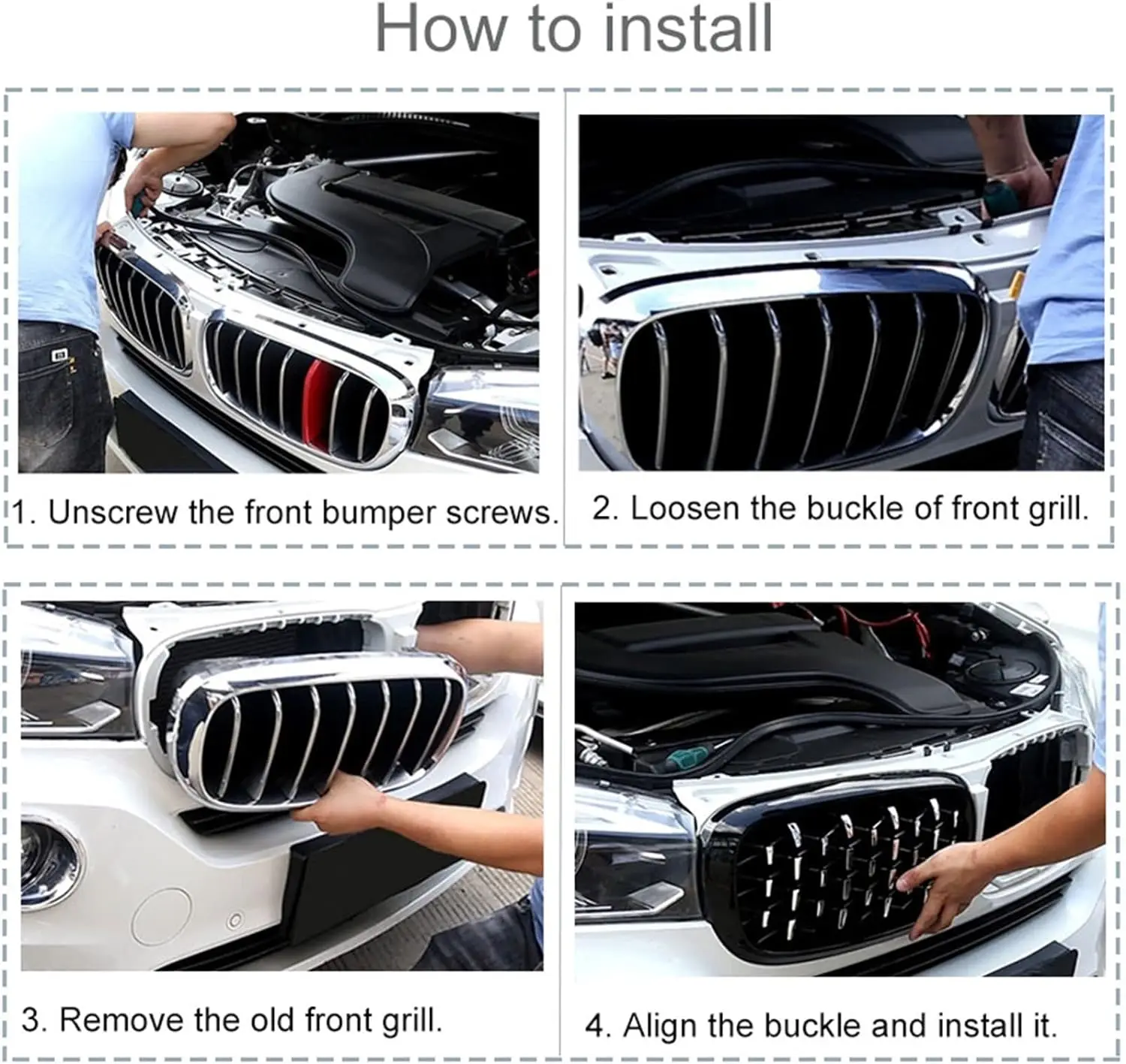 How to install

1. Unscrew the front bumper screws.

2. Loosen the buckle of front grill.

3. Remove the old front grill.

4. Align the buckle and install it.