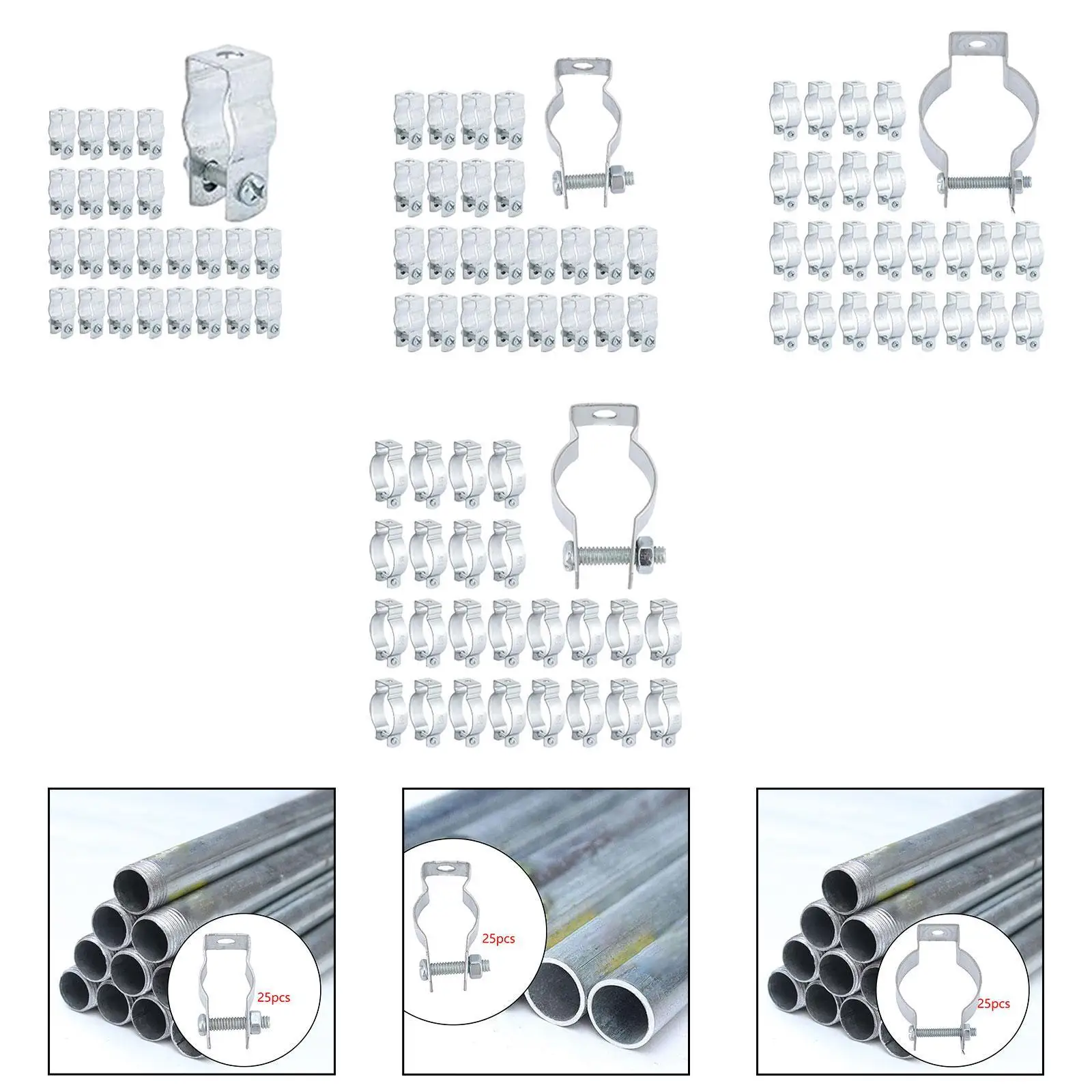 25pcs

25pcs

25pcs