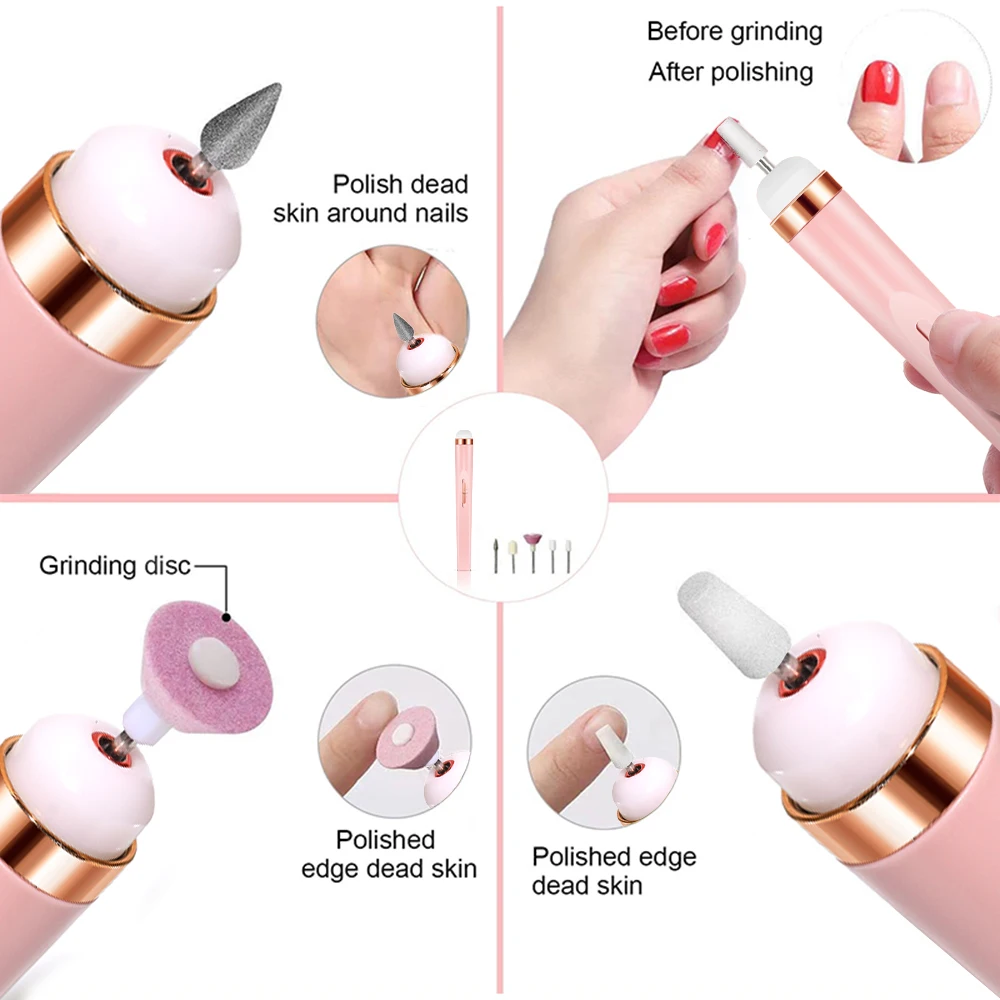 Polish dead skin around nails

Before grinding
After polishing

Grinding disc

Polished edge dead skin

Polished edge dead skin