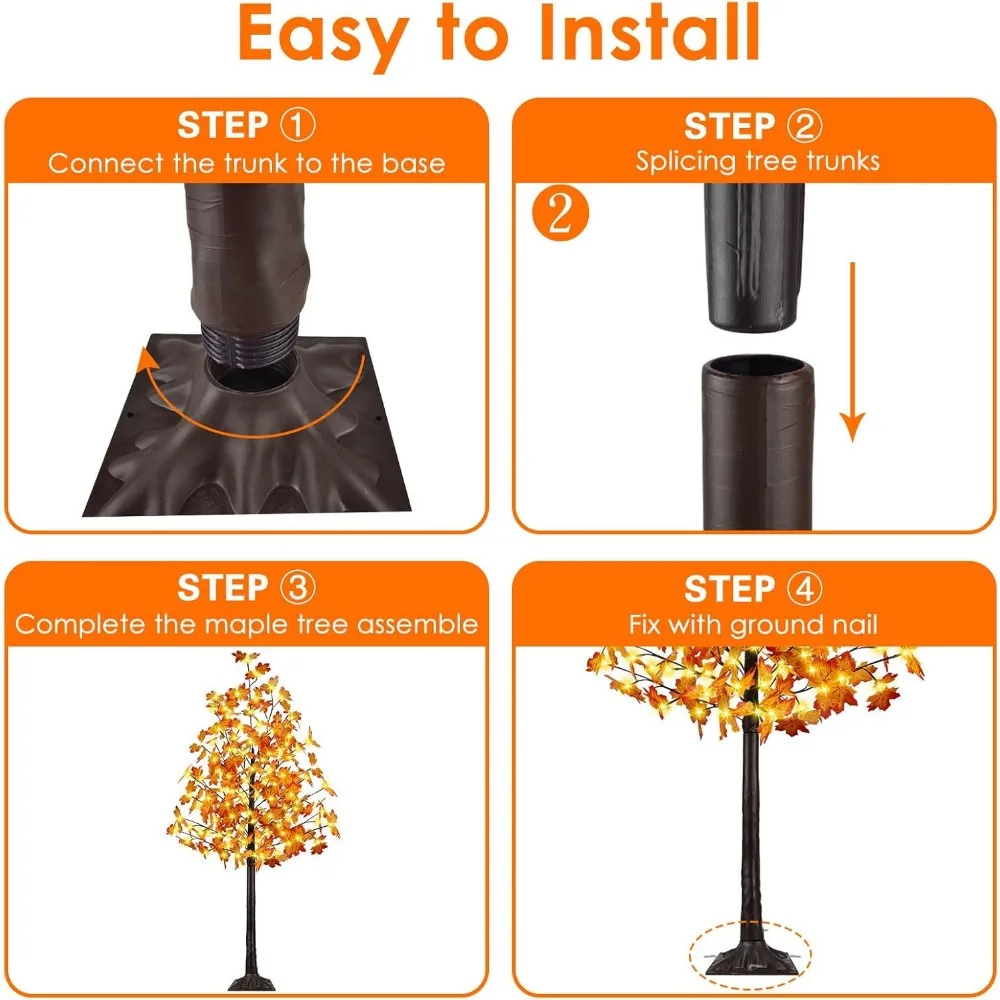 Easy to Install

STEP ①
Connect the trunk to the base

STEP ②
Splicing tree trunks

②

STEP ③
Complete the maple tree assemble

STEP ④
Fix with ground nail