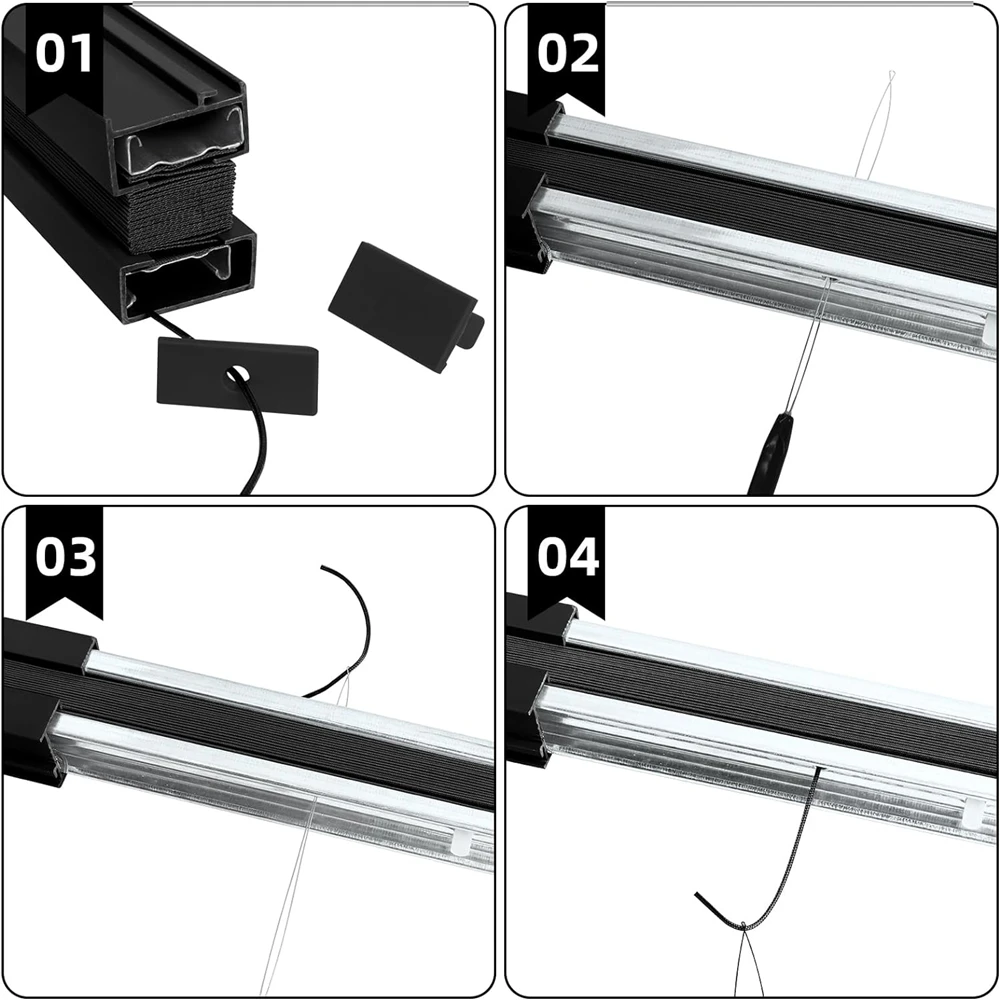 01

02

03

04