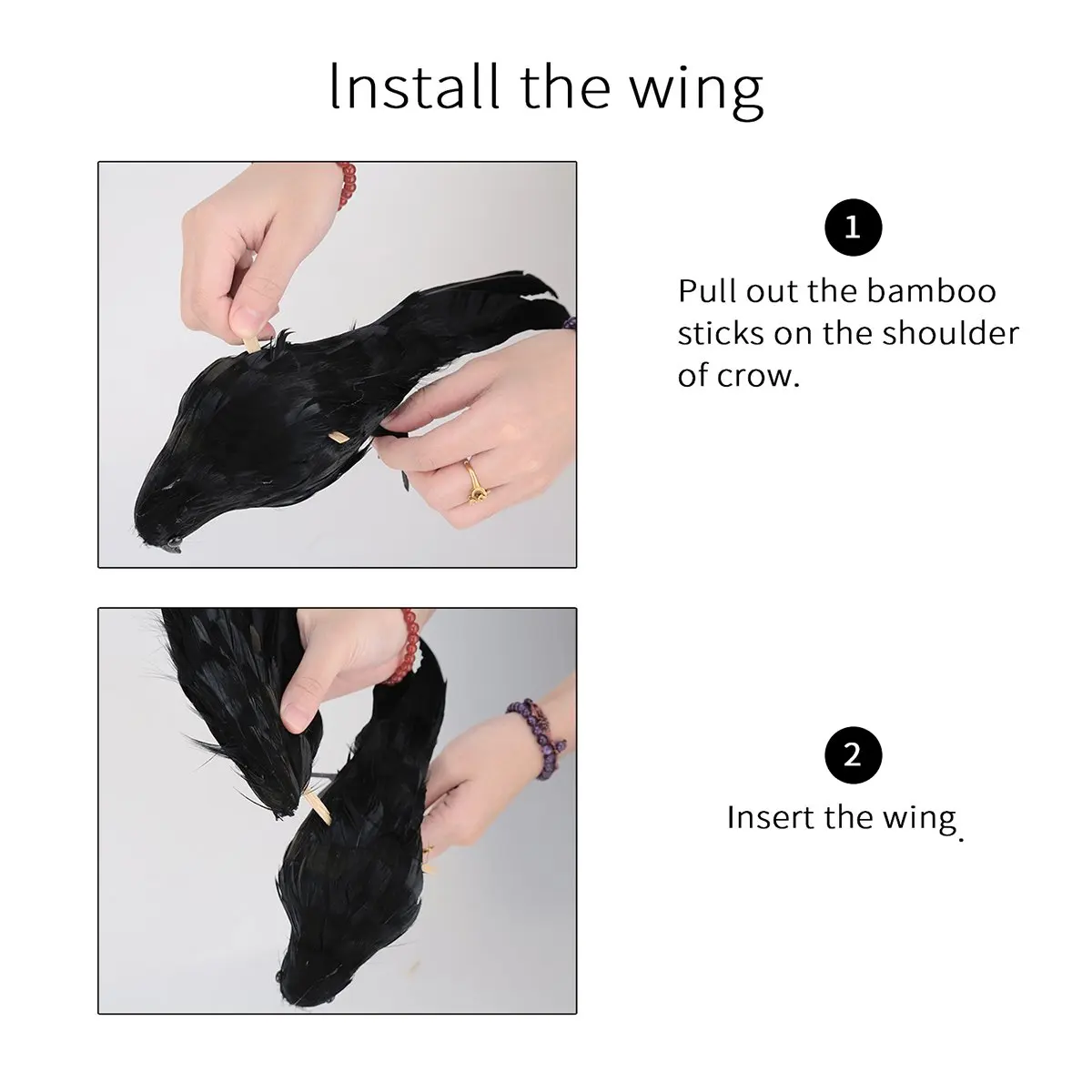 Install the wing

1

Pull out the bamboo sticks on the shoulder of crow.

2

Insert the wing.