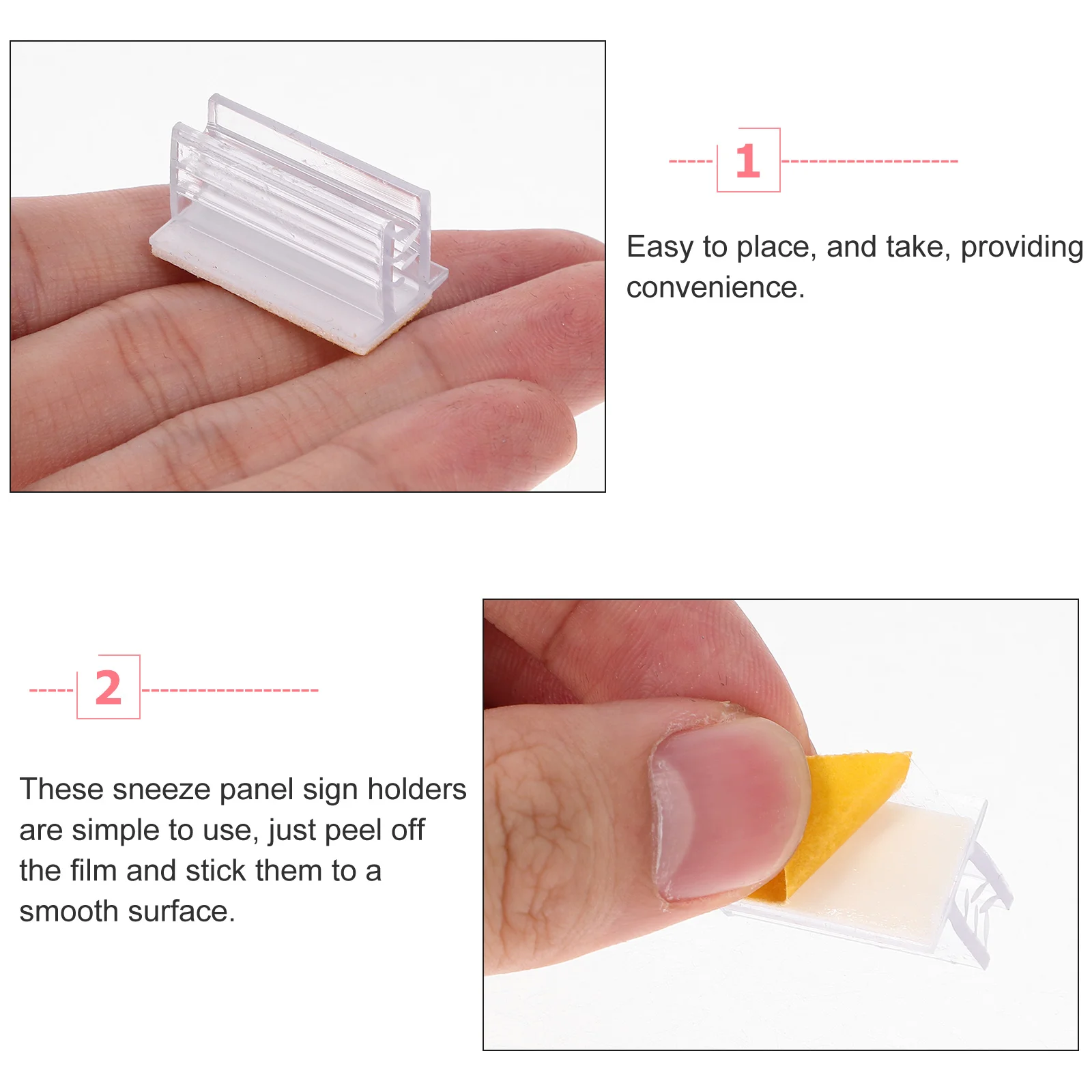 1

Easy to place, and take, providing convenience.

2

These sneeze panel sign holders are simple to use, just peel off the film and stick them to a smooth surface.