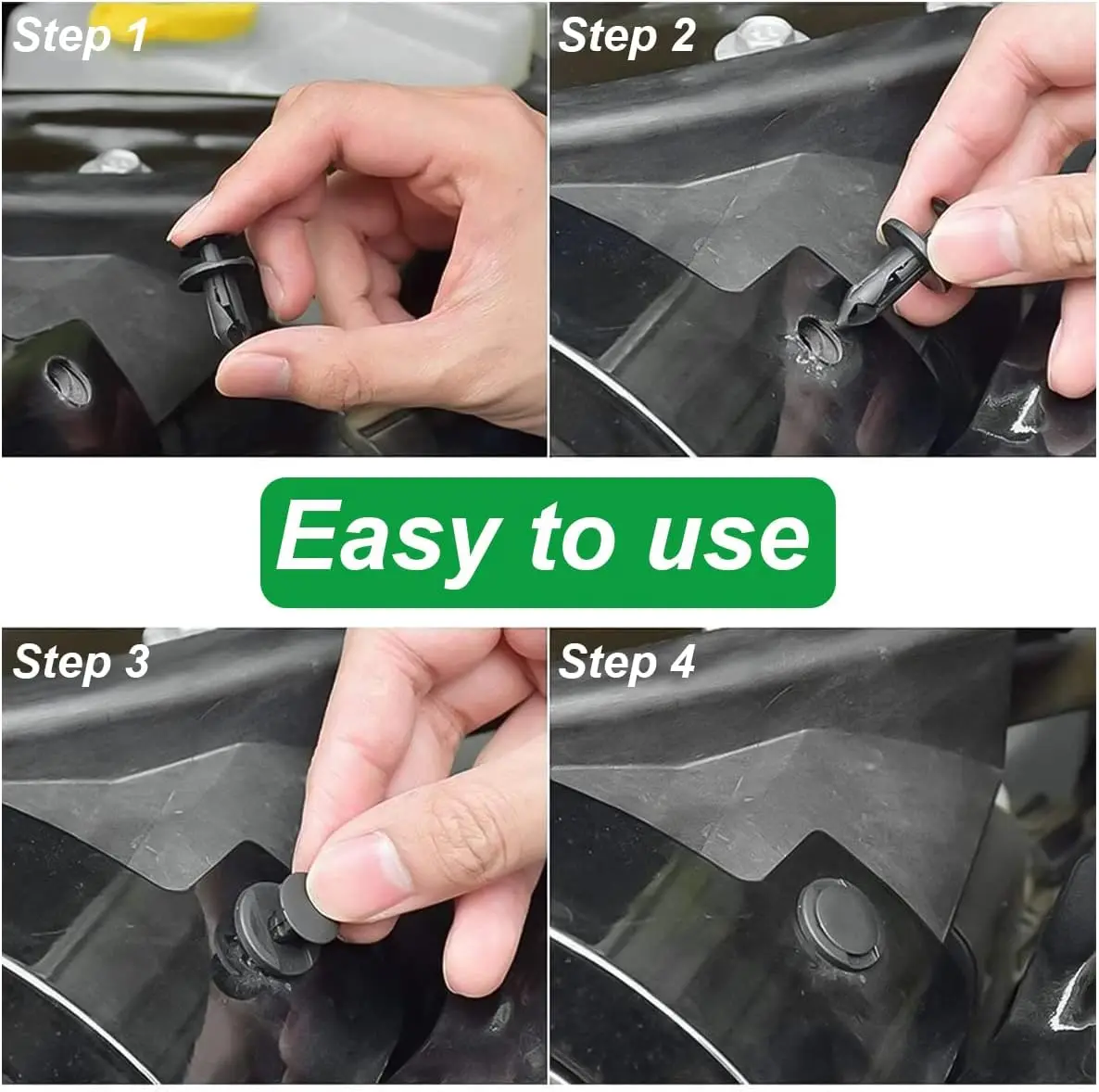 Step 1

Step 2

Easy to use

Step 3

Step 4