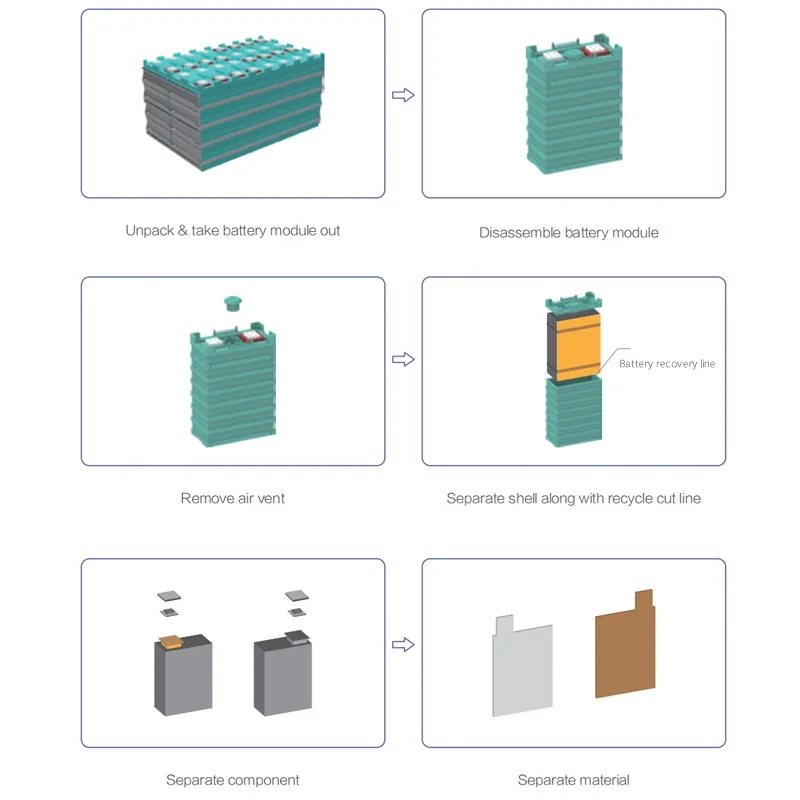 Unpack & take battery module out

Disassemble battery module

Remove air vent

Battery recovery line

Separate shell along with recycle cut line

Separate component

Separate material