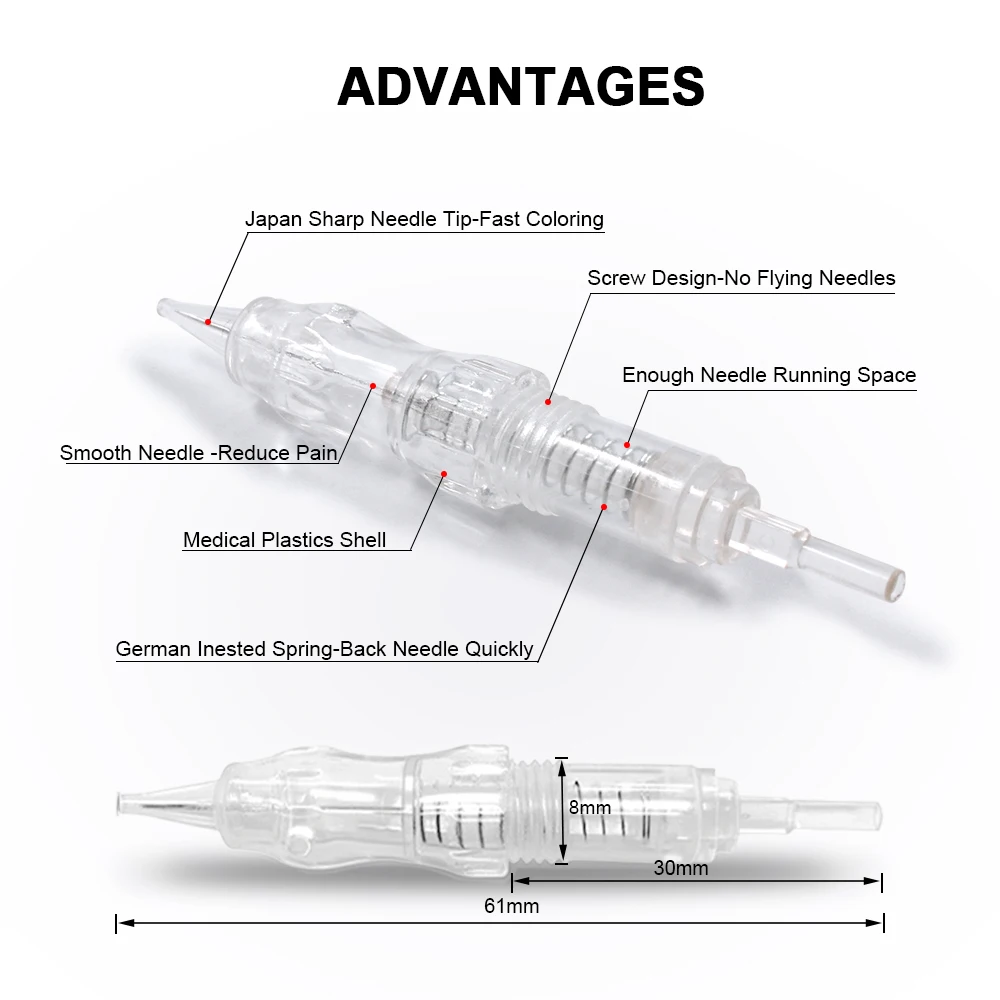 ADVANTAGES

Japan Sharp Needle Tip-Fast Coloring

Screw Design-No Flying Needles

Enough Needle Running Space

Smooth Needle -Reduce Pain

Medical Plastics Shell

German Inested Spring-Back Needle Quickly

8mm

30mm

61mm