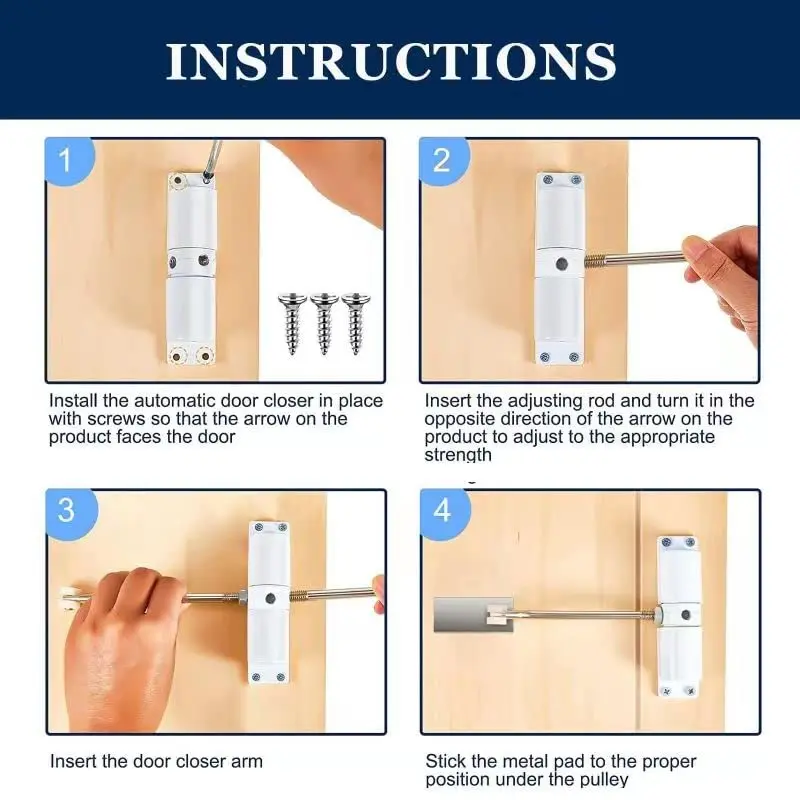 INSTRUCTIONS

1

Install the automatic door closer in place with screws so that the arrow on the product faces the door

2

Insert the adjusting rod and turn it in the opposite direction of the arrow on the product to adjust to the appropriate strength

3

Insert the door closer arm

4

Stick the metal pad to the proper position under the pulley