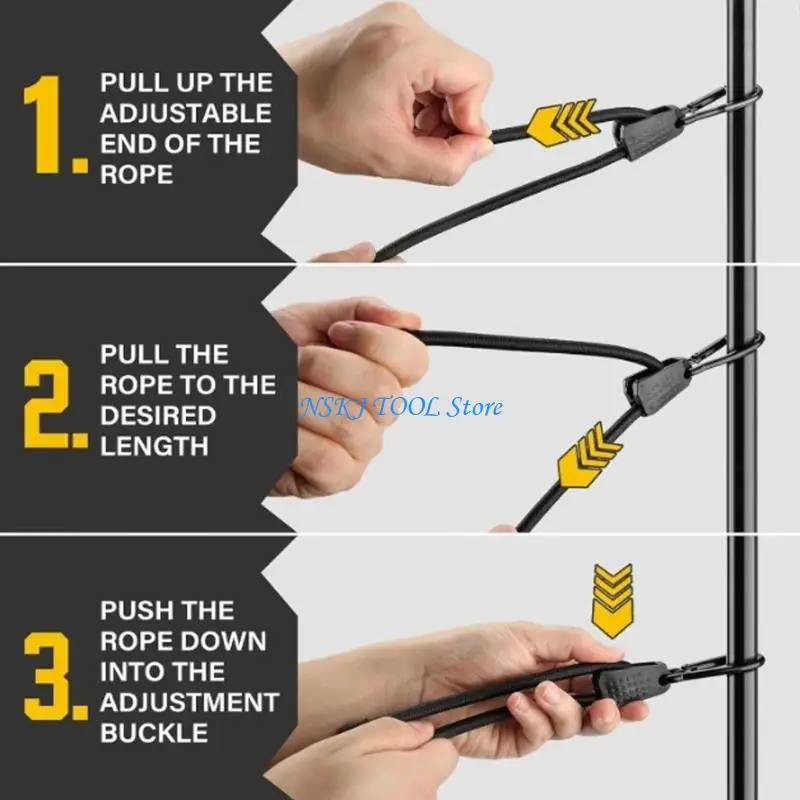 1. PULL UP THE ADJUSTABLE END OF THE ROPE

2. PULL THE ROPE TO THE DESIRED LENGTH

NSKJ TOOL Store

3. PUSH THE ROPE DOWN INTO THE ADJUSTMENT BUCKLE