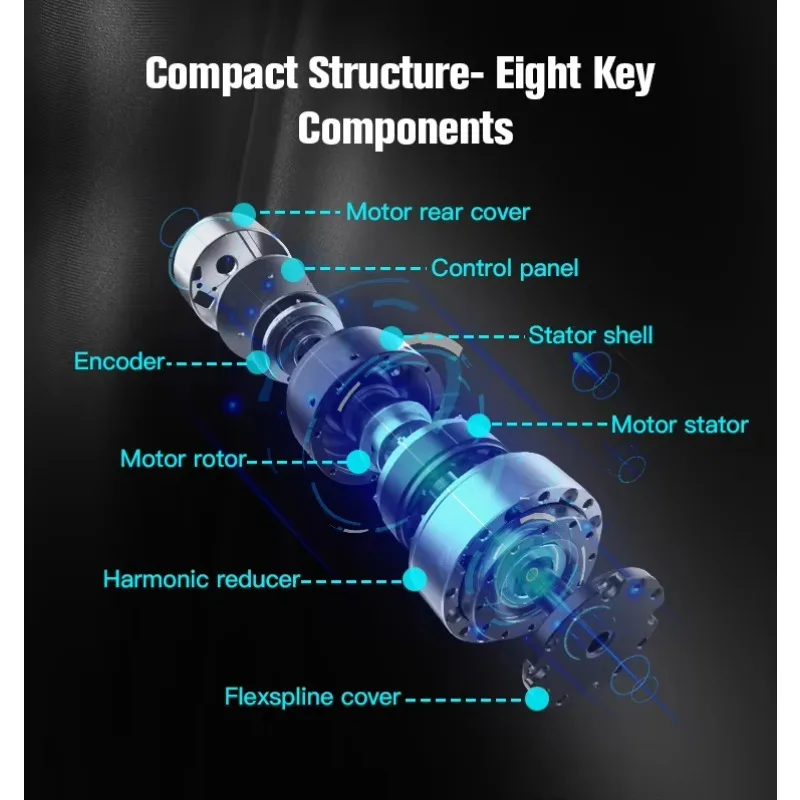 Compact Structure- Eight Key Components

Motor rear cover

Control panel

Stator shell

Encoder

Motor stator

Motor rotor

Harmonic reducer

Flexspline cover