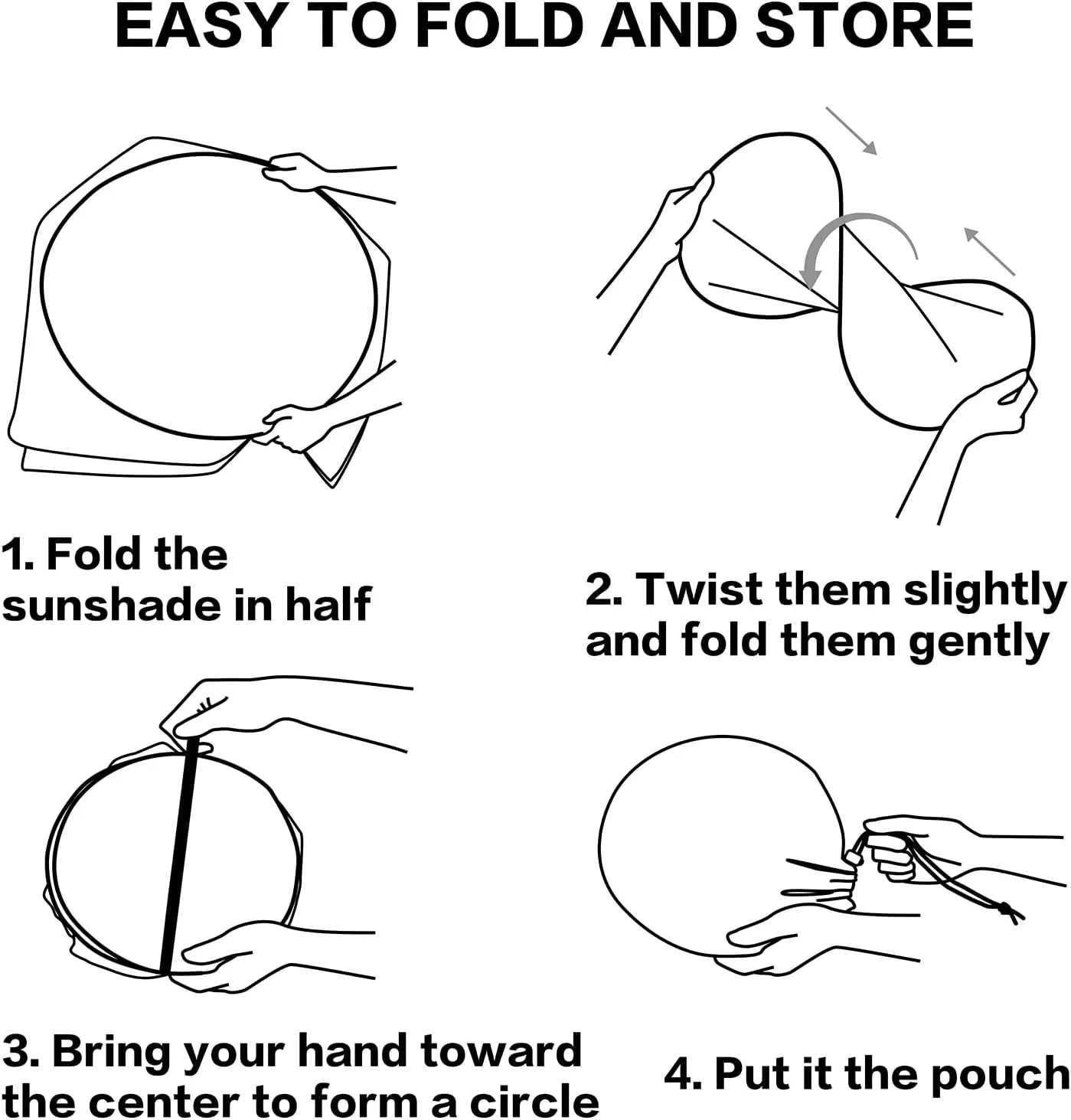 EASY TO FOLD AND STORE

1. Fold the sunshade in half

2. Twist them slightly and fold them gently

3. Bring your hand toward the center to form a circle

4. Put it the pouch