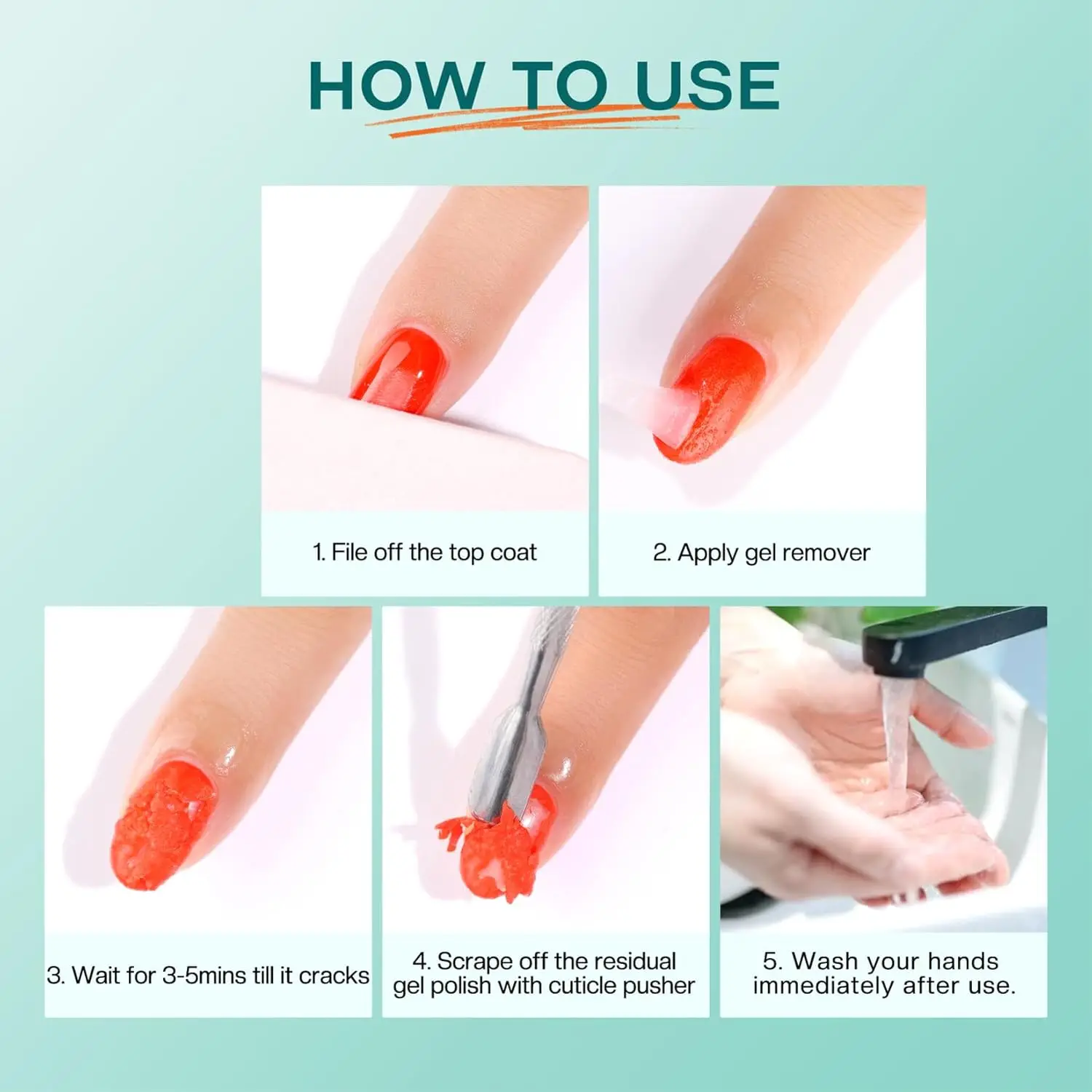 HOW TO USE

1. File off the top coat

2. Apply gel remover

3. Wait for 3-5mins till it cracks

4. Scrape off the residual gel polish with cuticle pusher

5. Wash your hands immediately after use.