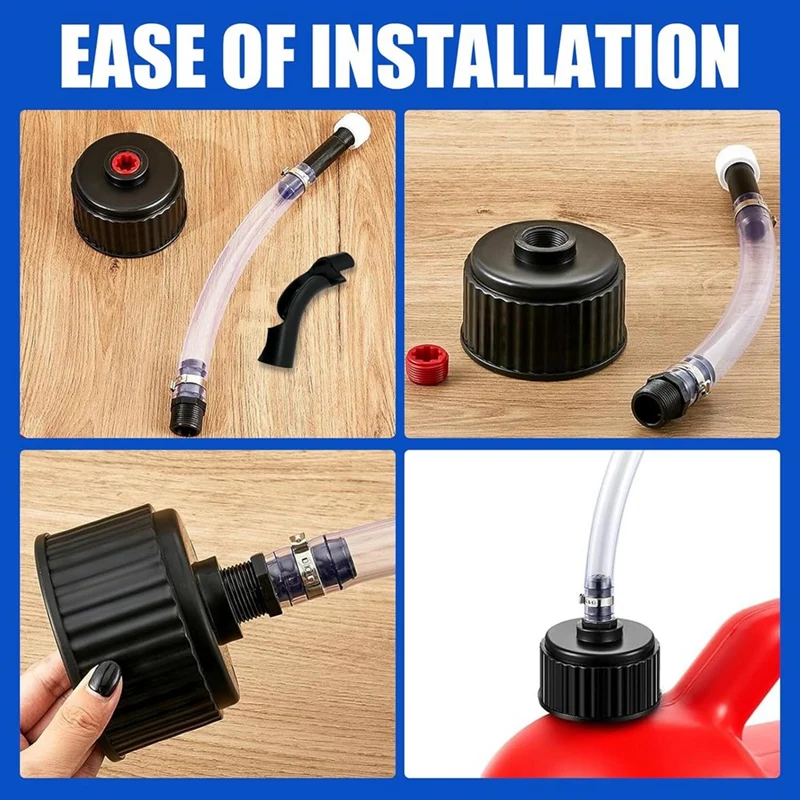 EASE OF INSTALLATION