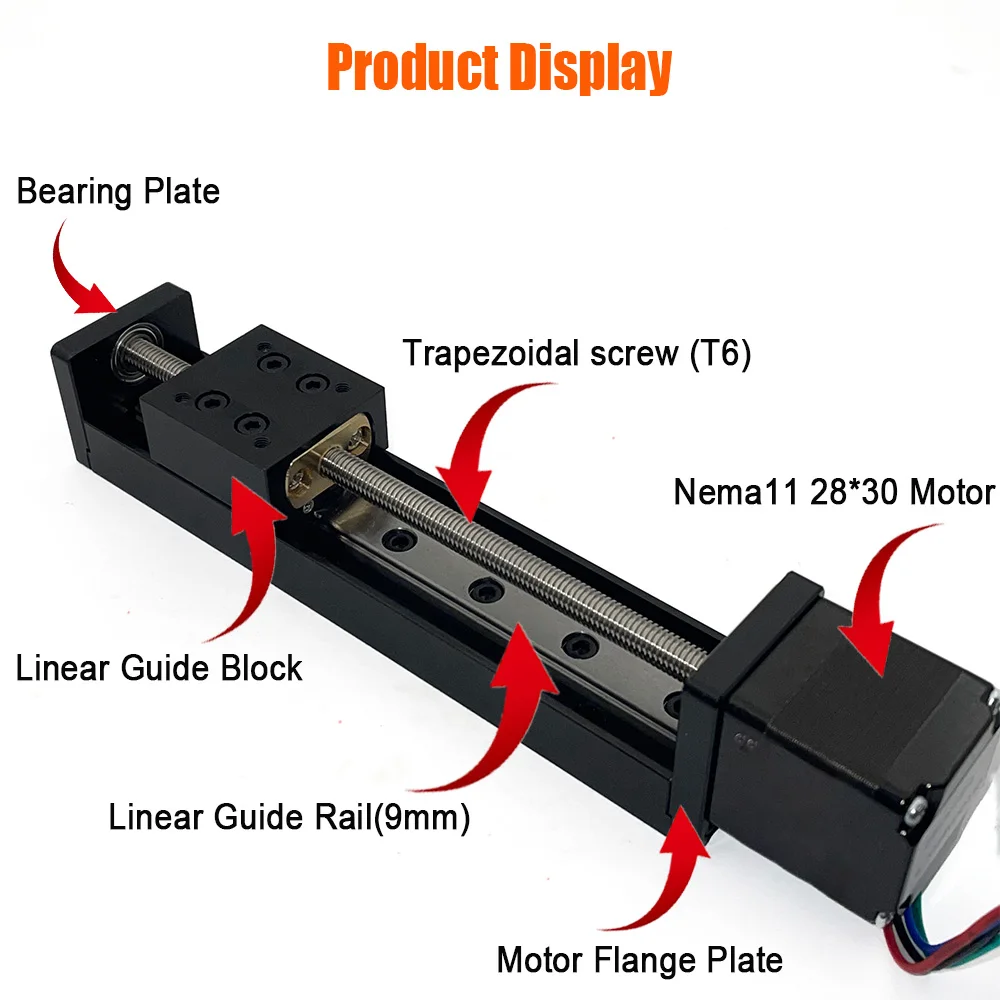 Product Display

Bearing Plate

Trapezoidal screw (T6)

Nema11 28*30 Motor

Linear Guide Block

Linear Guide Rail(9mm)

Motor Flange Plate