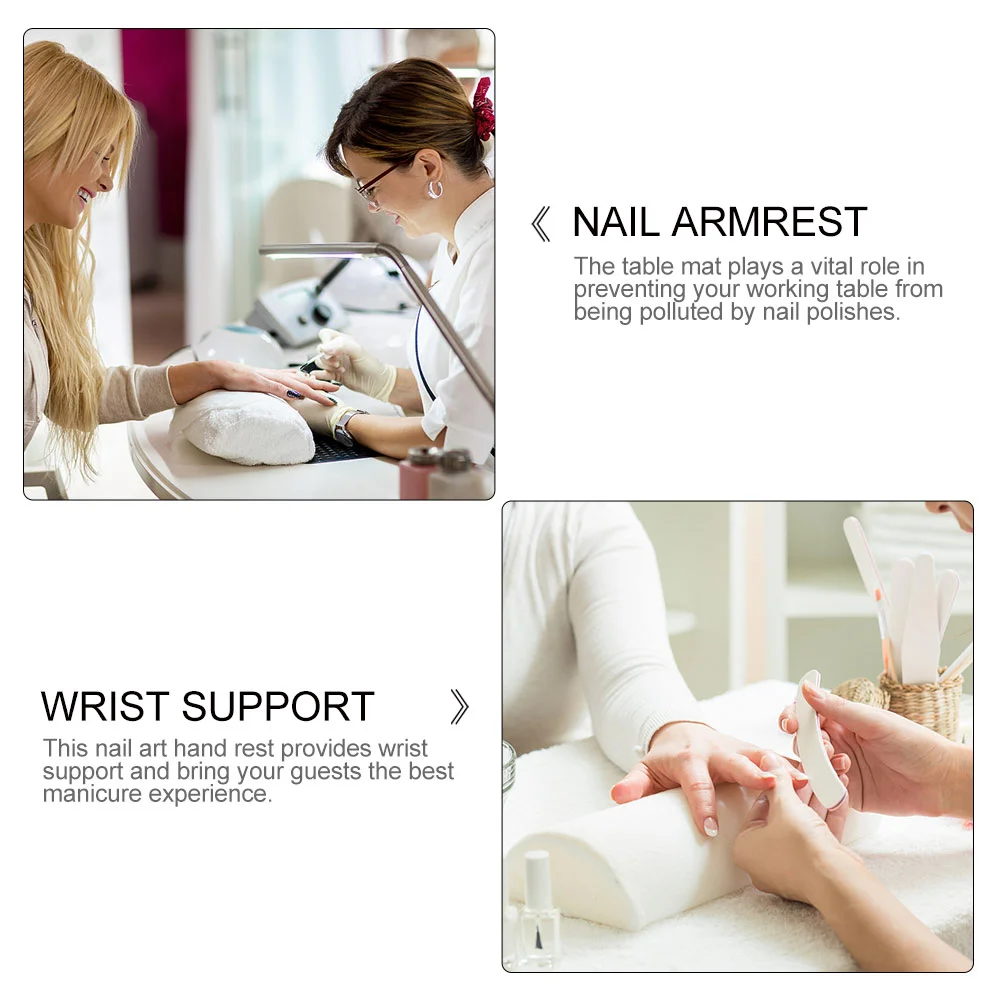 《 NAIL ARMREST

The table mat plays a vital role in preventing your working table from being polluted by nail polishes.

WRIST SUPPORT 》

This nail art hand rest provides wrist support and bring your guests the best manicure experience.