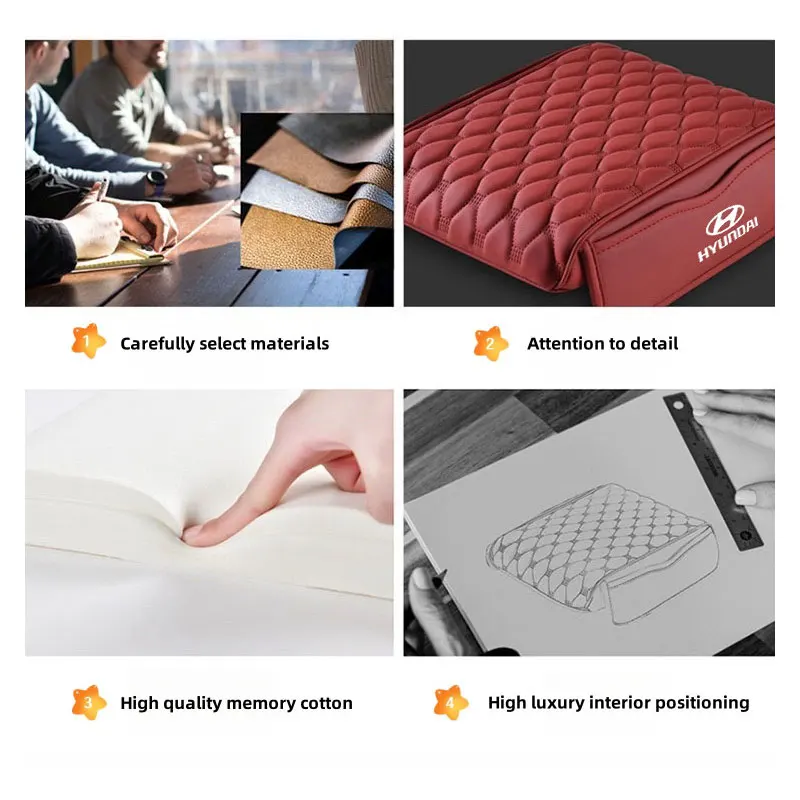 HYUNDAI

1 Carefully select materials

2 Attention to detail

3 High quality memory cotton

4 High luxury interior positioning