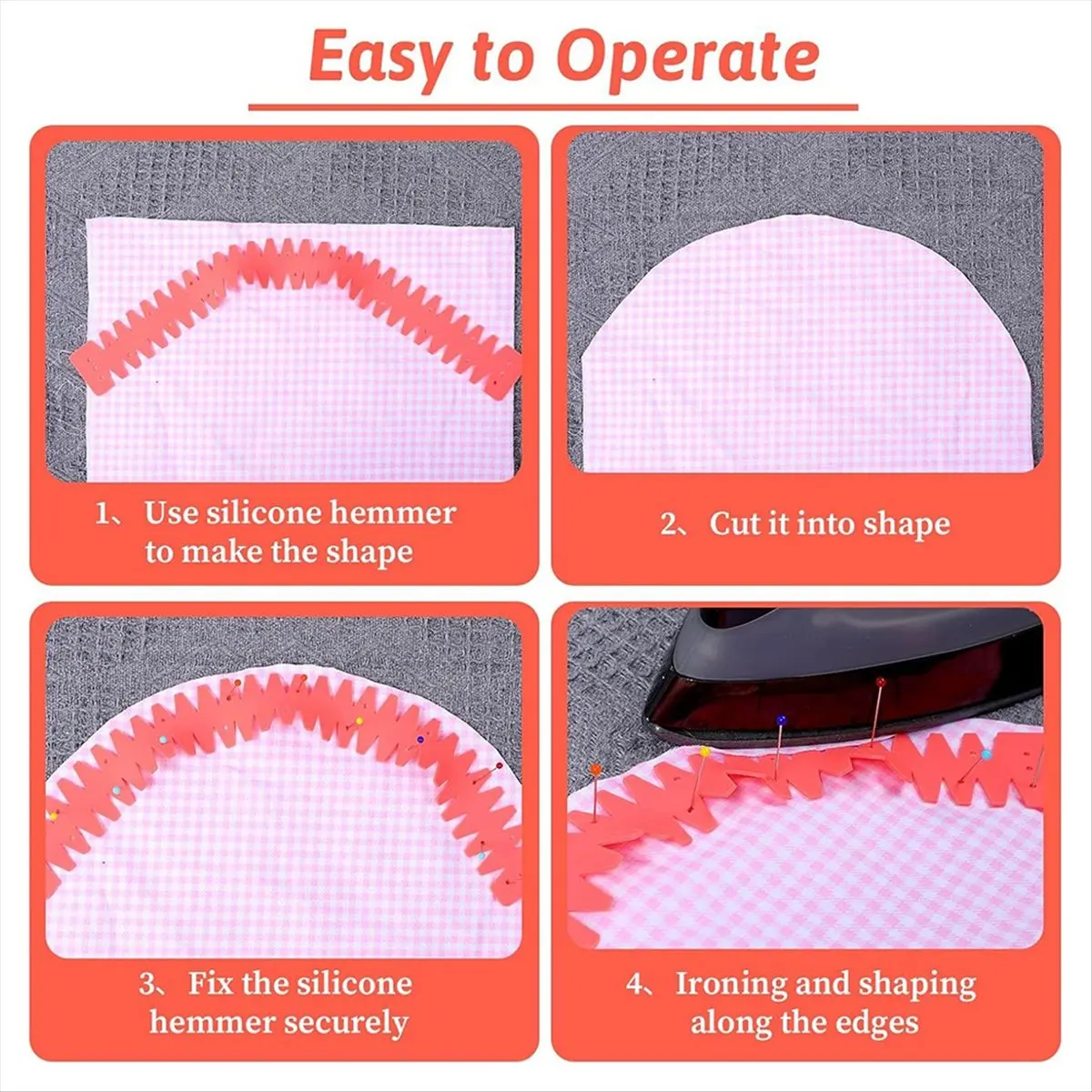 Easy to Operate

1、Use silicone hemmer to make the shape

2、Cut it into shape

3、Fix the silicone hemmer securely

4、Ironing and shaping along the edges