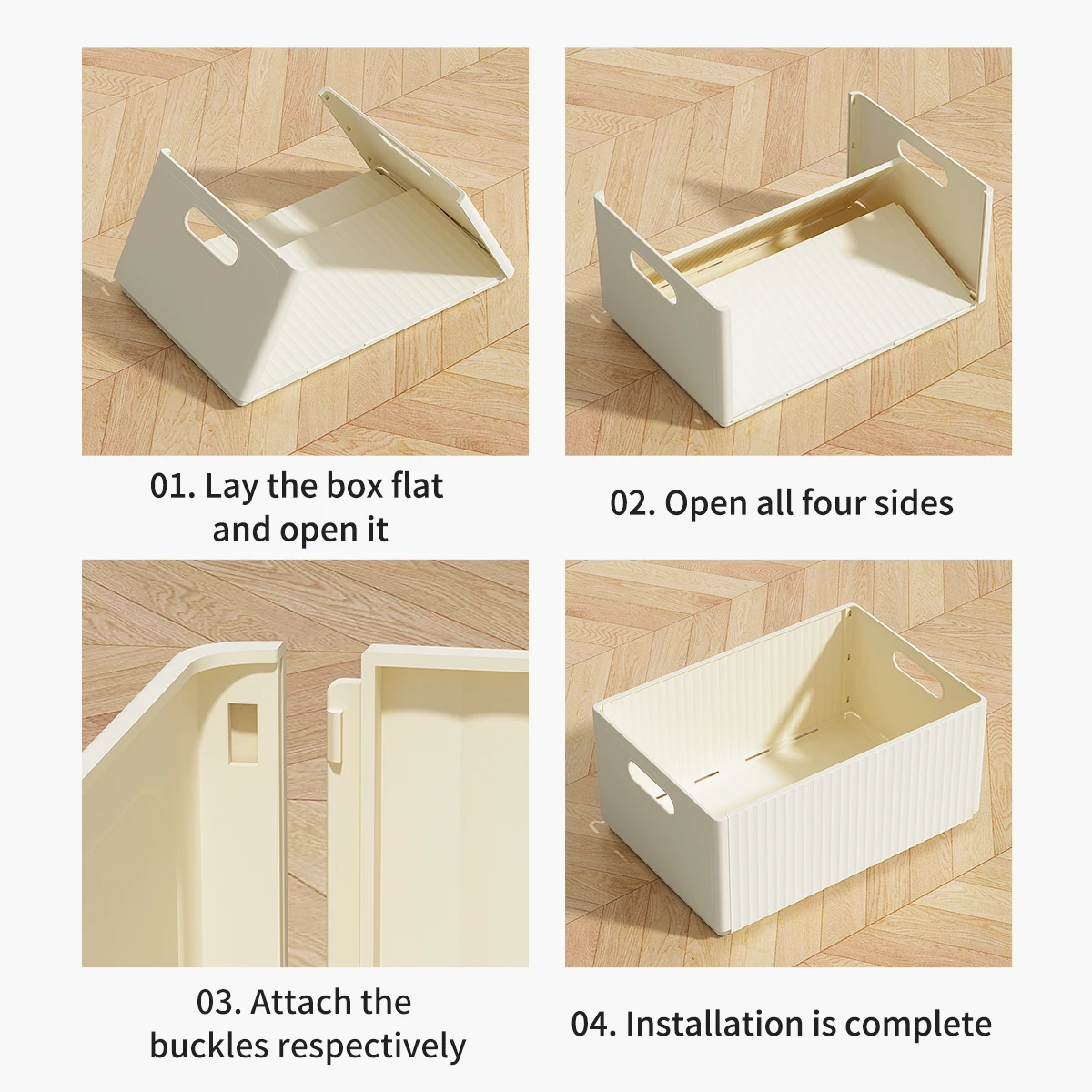 01. Lay the box flat and open it

02. Open all four sides

03. Attach the buckles respectively

04. Installation is complete