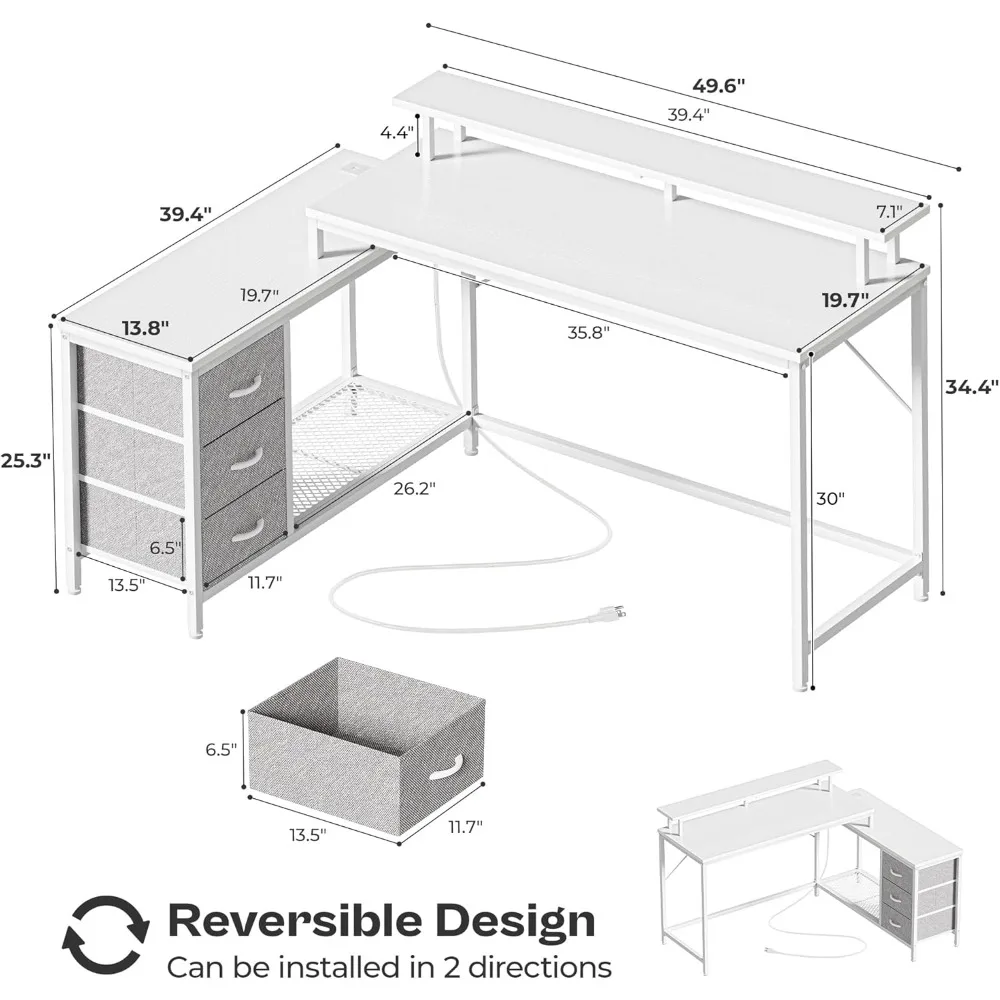 49.6"
39.4"
4.4"
7.1"
39.4"
19.7"
19.7"
13.8"
35.8"
34.4"
25.3"
26.2"
30"
6.5"
13.5"
11.7"
6.5"
13.5"
11.7"

Reversible Design
Can be installed in 2 directions