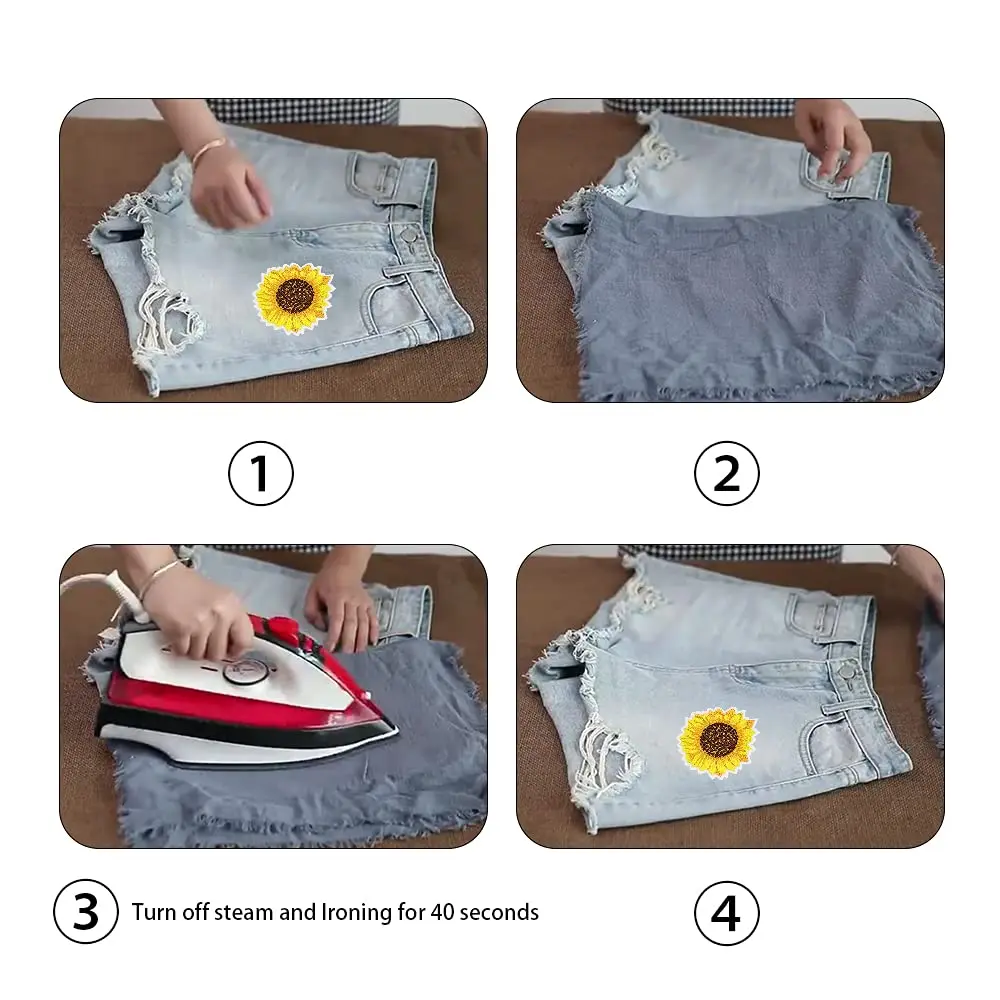 1

2

3 Turn off steam and Ironing for 40 seconds

4