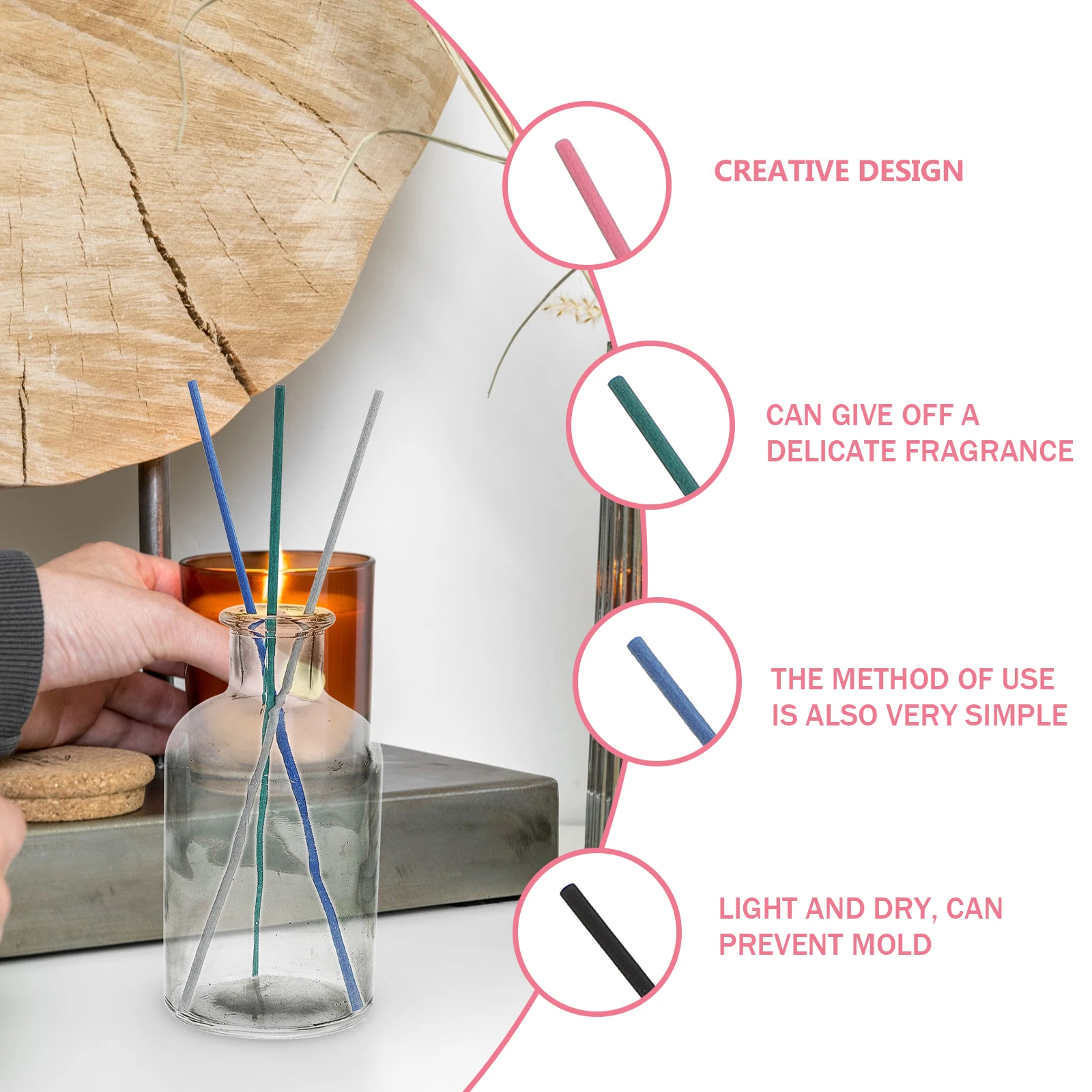 CREATIVE DESIGN

CAN GIVE OFF A DELICATE FRAGRANCE

THE METHOD OF USE IS ALSO VERY SIMPLE

LIGHT AND DRY, CAN PREVENT MOLD