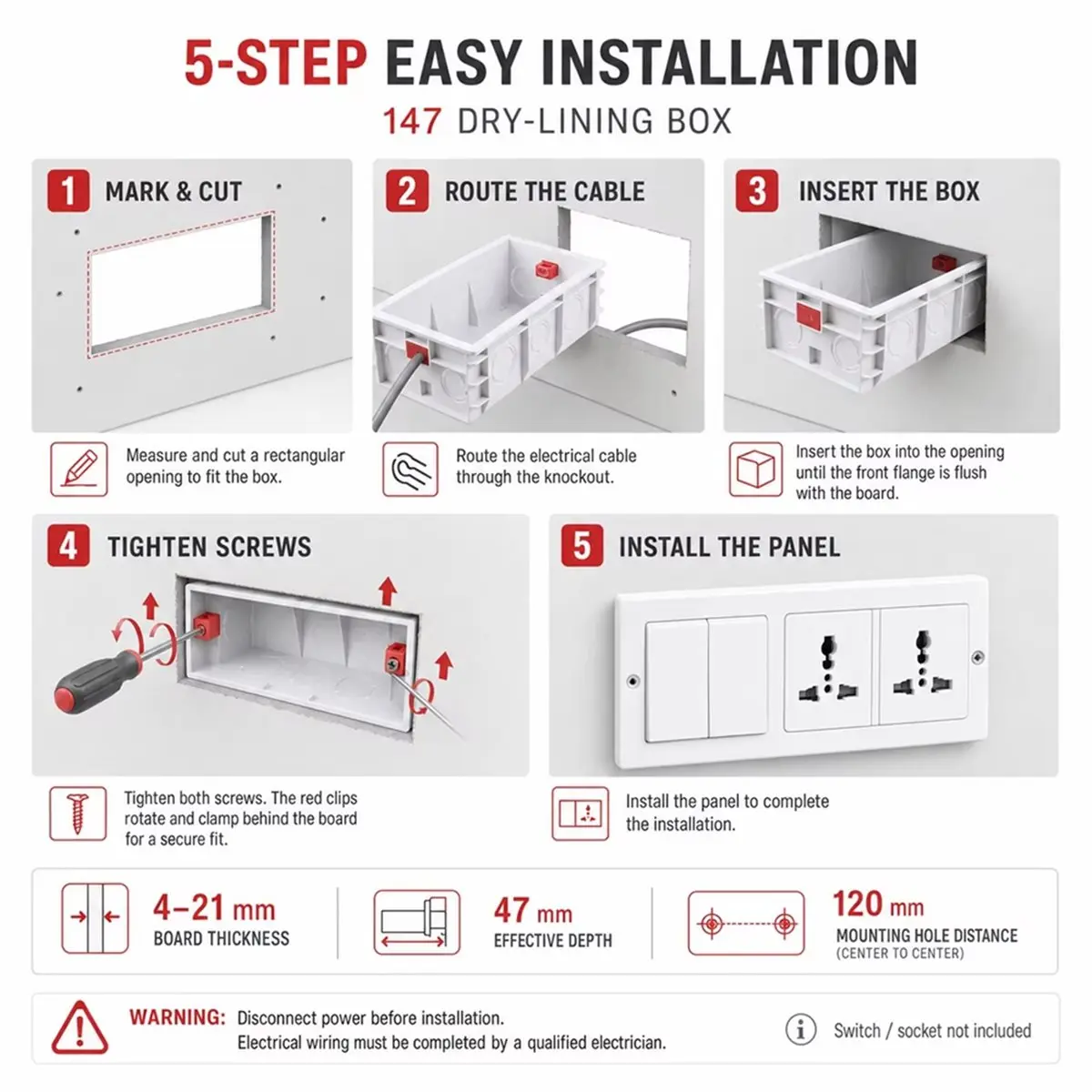 5-STEP EASY INSTALLATION
147 DRY-LINING BOX

1 MARK & CUT
Measure and cut a rectangular opening to fit the box.

2 ROUTE THE CABLE
Route the electrical cable through the knockout.

3 INSERT THE BOX
Insert the box into the opening until the front flange is flush with the board.

4 TIGHTEN SCREWS
Tighten both screws. The red clips rotate and clamp behind the board for a secure fit.

5 INSTALL THE PANEL
Install the panel to complete the installation.

4–21 mm
BOARD THICKNESS

47 mm
EFFECTIVE DEPTH

120 mm
MOUNTING HOLE DISTANCE
(CENTER TO CENTER)

WARNING: Disconnect power before installation.
Electrical wiring must be completed by a qualified electrician.

Switch / socket not included