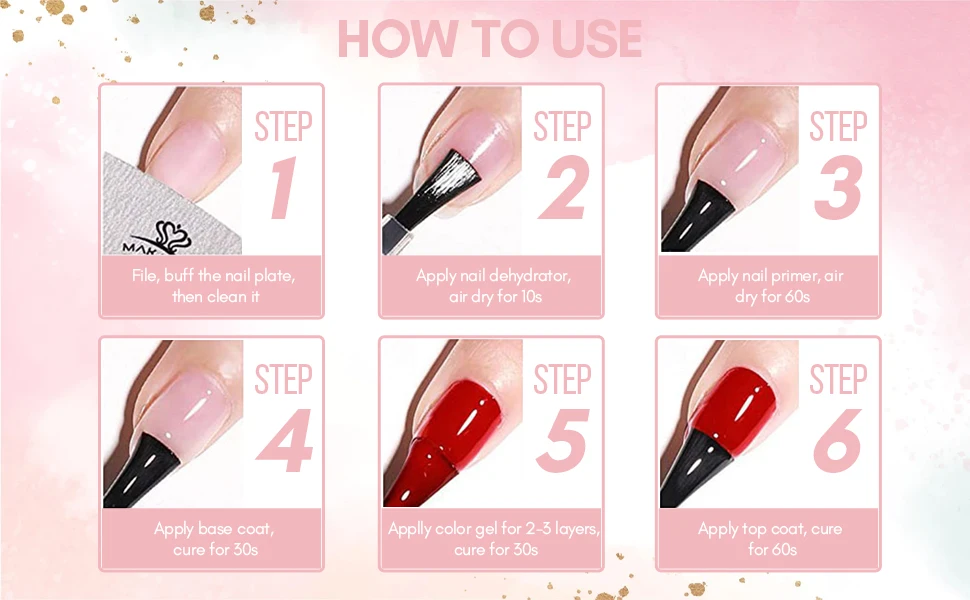 HOW TO USE

STEP
1
File, buff the nail plate, then clean it

STEP
2
Apply nail dehydrator, air dry for 10s

STEP
3
Apply nail primer, air dry for 60s

STEP
4
Apply base coat, cure for 30s

STEP
5
Applly color gel for 2-3 layers, cure for 30s

STEP
6
Apply top coat, cure for 60s