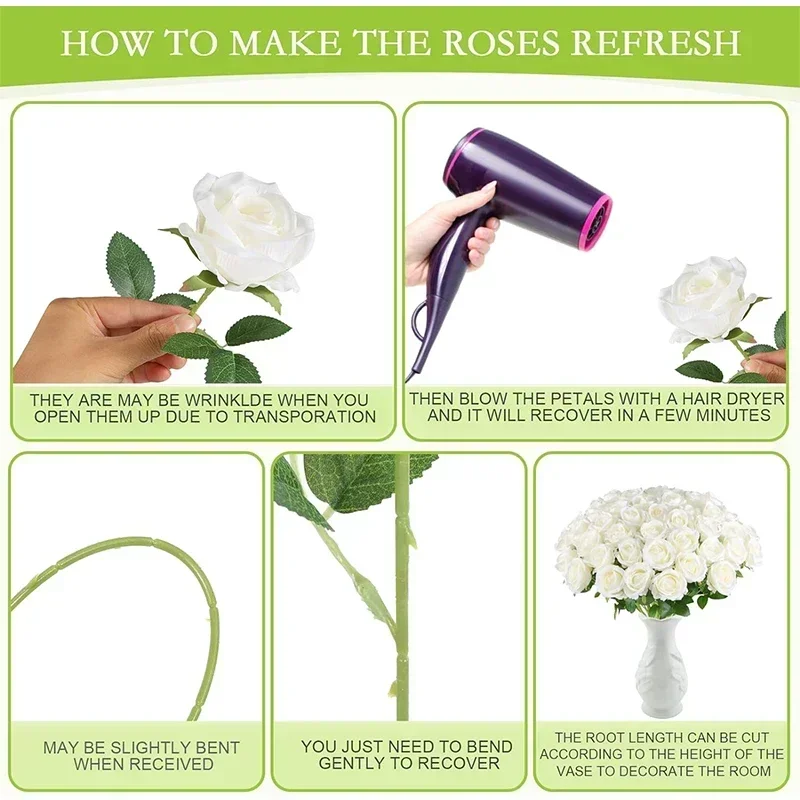 HOW TO MAKE THE ROSES REFRESH

THEY ARE MAY BE WRINKLDE WHEN YOU OPEN THEM UP DUE TO TRANSPORATION

THEN BLOW THE PETALS WITH A HAIR DRYER AND IT WILL RECOVER IN A FEW MINUTES

MAY BE SLIGHTLY BENT WHEN RECEIVED

YOU JUST NEED TO BEND GENTLY TO RECOVER

THE ROOT LENGTH CAN BE CUT ACCORDING TO THE HEIGHT OF THE VASE TO DECORATE THE ROOM