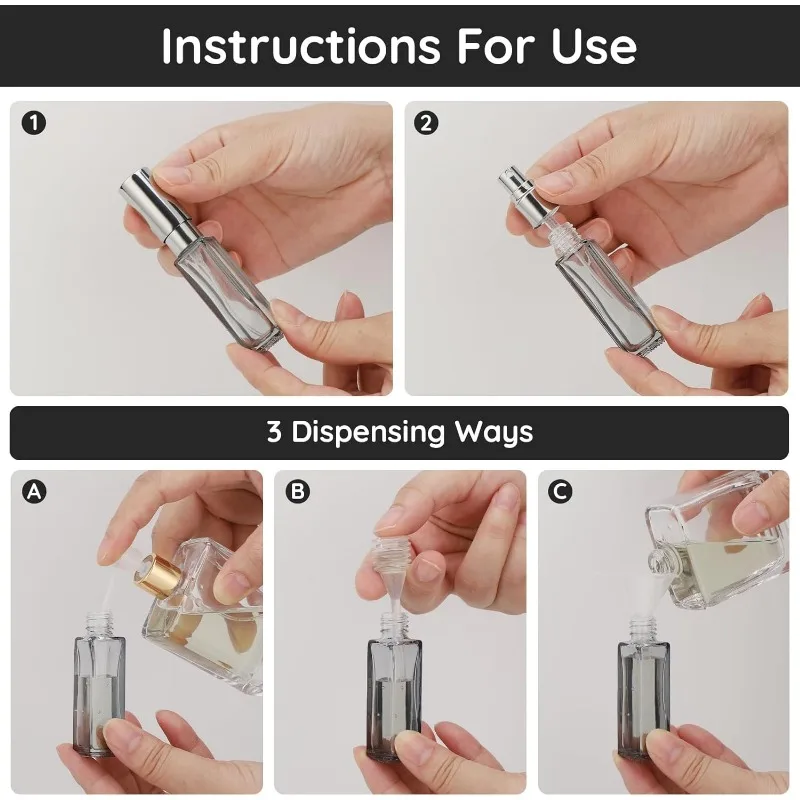 Instructions For Use

1

2

3 Dispensing Ways

A

B

C