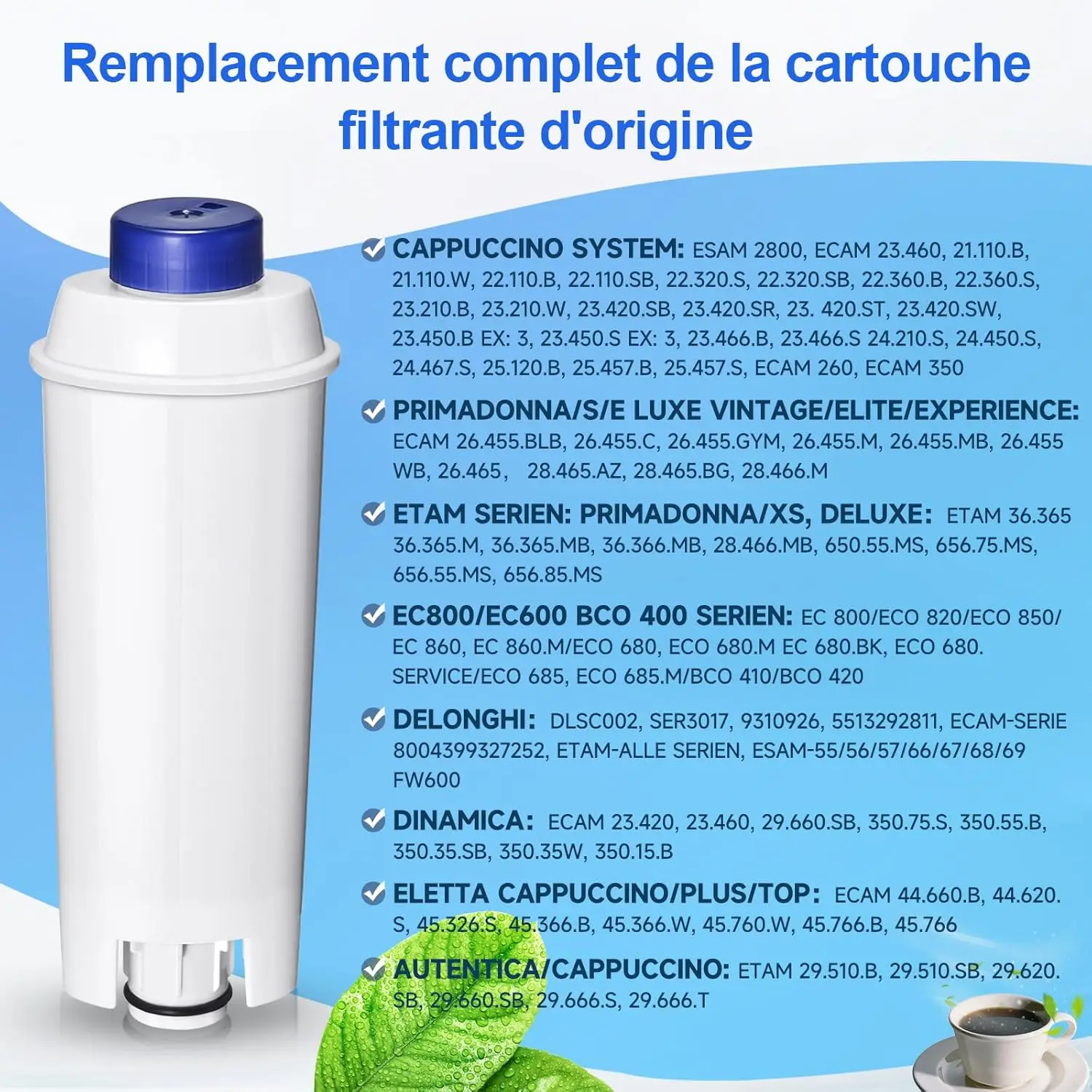 Remplacement complet de la cartouche filtrante d'origine

CAPPUCCINO SYSTEM: ESAM 2800, ECAM 23.460, 21.110.B, 21.110.W, 22.110.B, 22.110.SB, 22.320.S, 22.320.SB, 22.360.B, 22.360.S, 23.210.B, 23.210.W, 23.420.SB, 23.420.SR, 23. 420.ST, 23.420.SW, 23.450.B EX: 3, 23.450.S EX: 3, 23.466.B, 23.466.S 24.210.S, 24.450.S, 24.467.S, 25.120.B, 25.457.B, 25.457.S, ECAM 260, ECAM 350

PRIMADONNA/S/E LUXE VINTAGE/ELITE/EXPERIENCE: ECAM 26.455.BLB, 26.455.C, 26.455.GYM, 26.455.M, 26.455.MB, 26.455 WB, 26.465, 28.465.AZ, 28.465.BG, 28.466.M

ETAM SERIEN: PRIMADONNA/XS, DELUXE: ETAM 36.365 36.365.M, 36.365.MB, 36.366.MB, 28.466.MB, 650.55.MS, 656.75.MS, 656.55.MS, 656.85.MS

EC800/EC600 BCO 400 SERIEN: EC 800/ECO 820/ECO 850/ EC 860, EC 860.M/ECO 680, ECO 680.M EC 680.BK, ECO 680. SERVICE/ECO 685, ECO 685.M/BCO 410/BCO 420

DELONGHI: DLSC002, SER3017, 9310926, 5513292811, ECAM-SERIE 8004399327252, ETAM-ALLE SERIEN, ESAM-55/56/57/66/67/68/69 FW600

DINAMICA: ECAM 23.420, 23.460, 29.660.SB, 350.75.S, 350.55.B, 350.35.SB, 350.35W, 350.15.B

ELETTA CAPPUCCINO/PLUS/TOP: ECAM 44.660.B, 44.620. S, 45.326.S, 45.366.B, 45.366.W, 45.760.W, 45.766.B, 45.766

AUTENTICA/CAPPUCCINO: ETAM 29.510.B, 29.510.SB, 29.620. SB, 29.660.SB, 29.666.S, 29.666.T