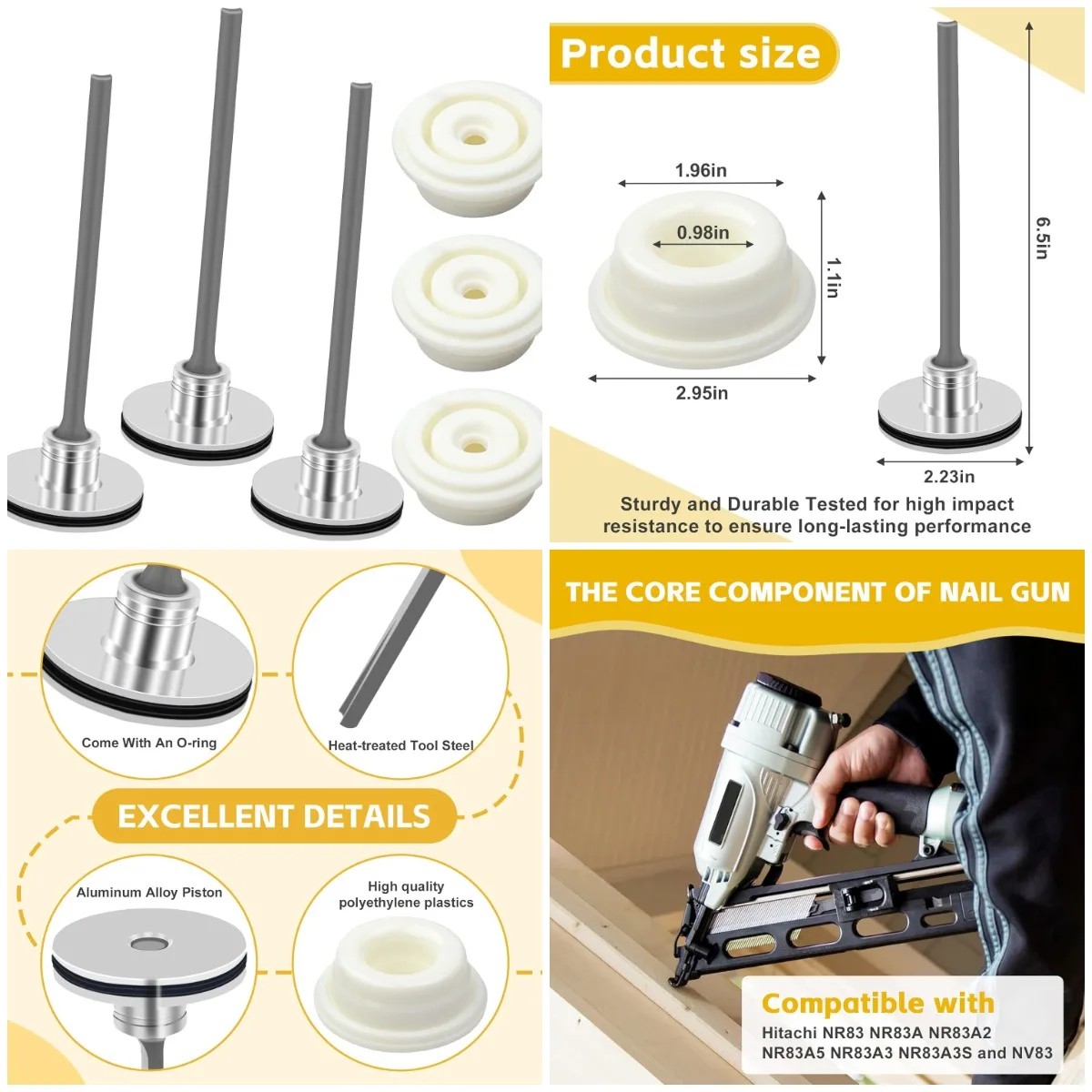 Product size

1.96in

0.98in

1.1in

2.95in

6.5in

2.23in

Sturdy and Durable Tested for high impact resistance to ensure long-lasting performance

Come With An O-ring

Heat-treated Tool Steel

EXCELLENT DETAILS

Aluminum Alloy Piston

High quality polyethylene plastics

THE CORE COMPONENT OF NAIL GUN

Compatible with
Hitachi NR83 NR83A NR83A2 NR83A5 NR83A3 NR83A3S and NV83