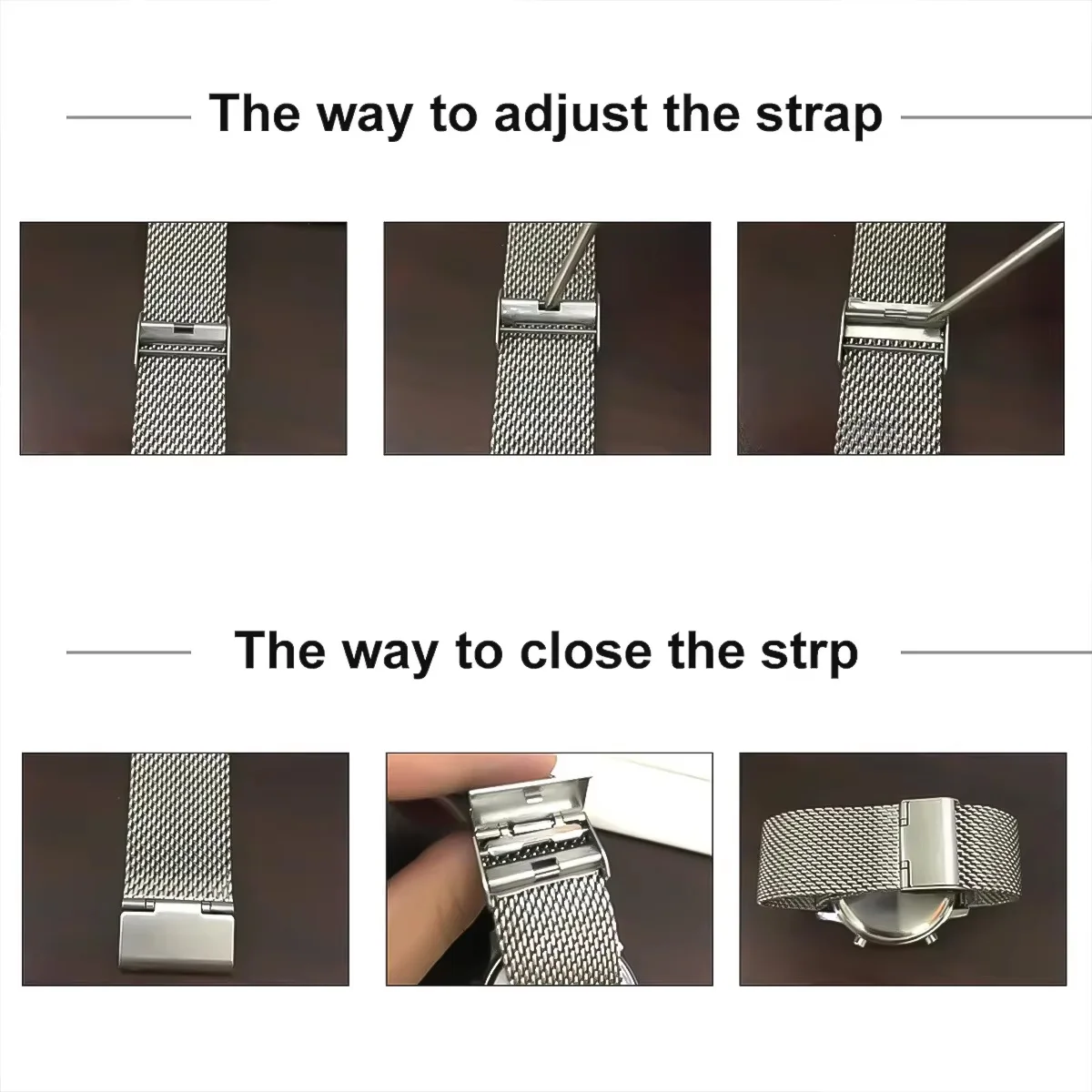 The way to adjust the strap

The way to close the strp