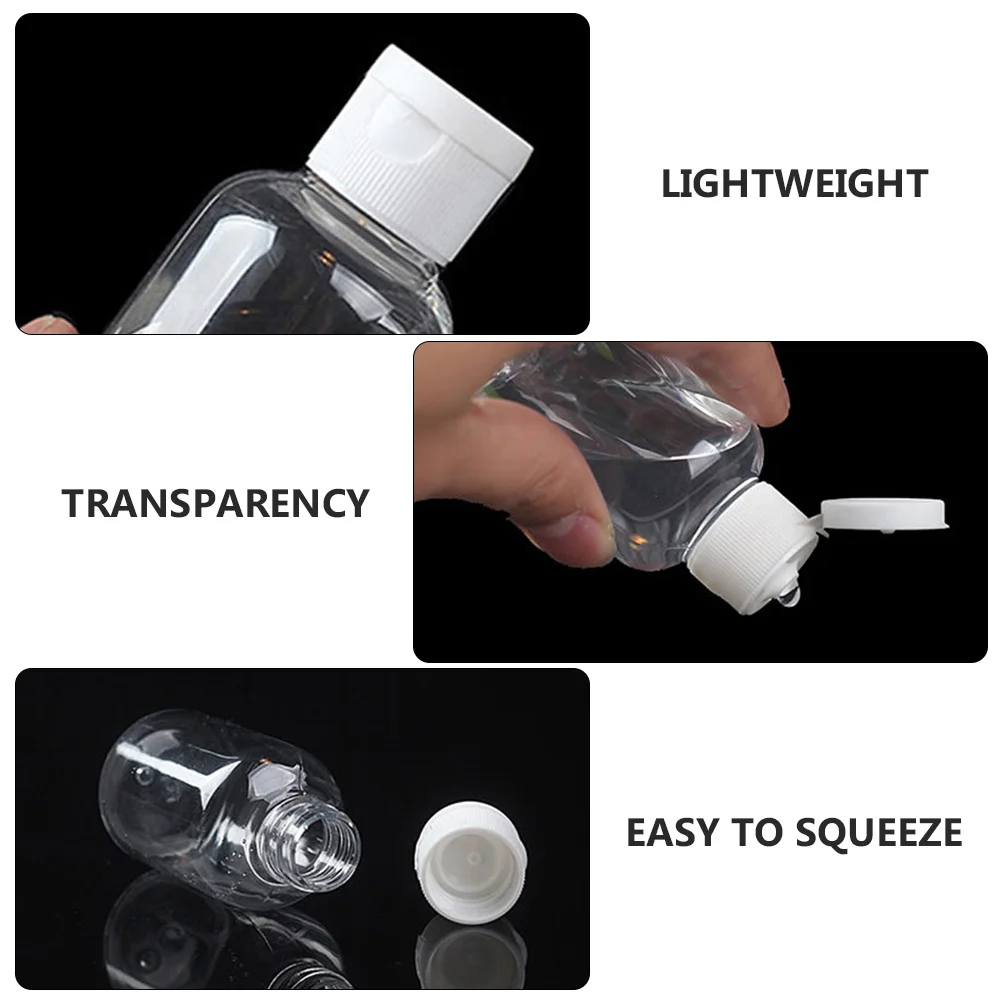 LIGHTWEIGHT

TRANSPARENCY

EASY TO SQUEEZE