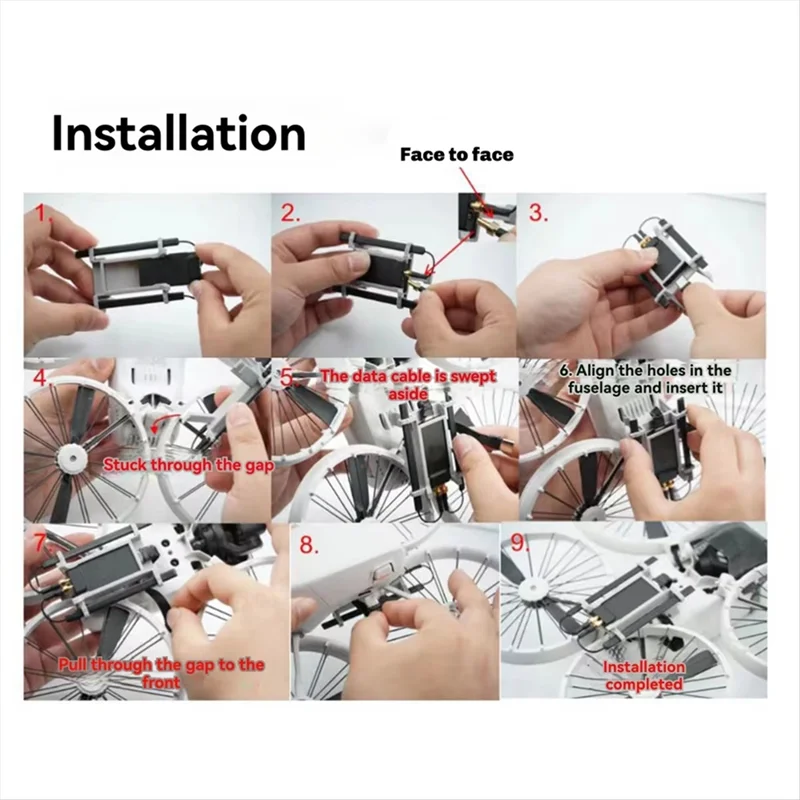 Installation

Face to face

1.

2.

3.

4.

Stuck through the gap

5. The data cable is swept aside

6. Align the holes in the fuselage and insert it

7.

Pull through the gap to the front

8.

9.

Installation completed