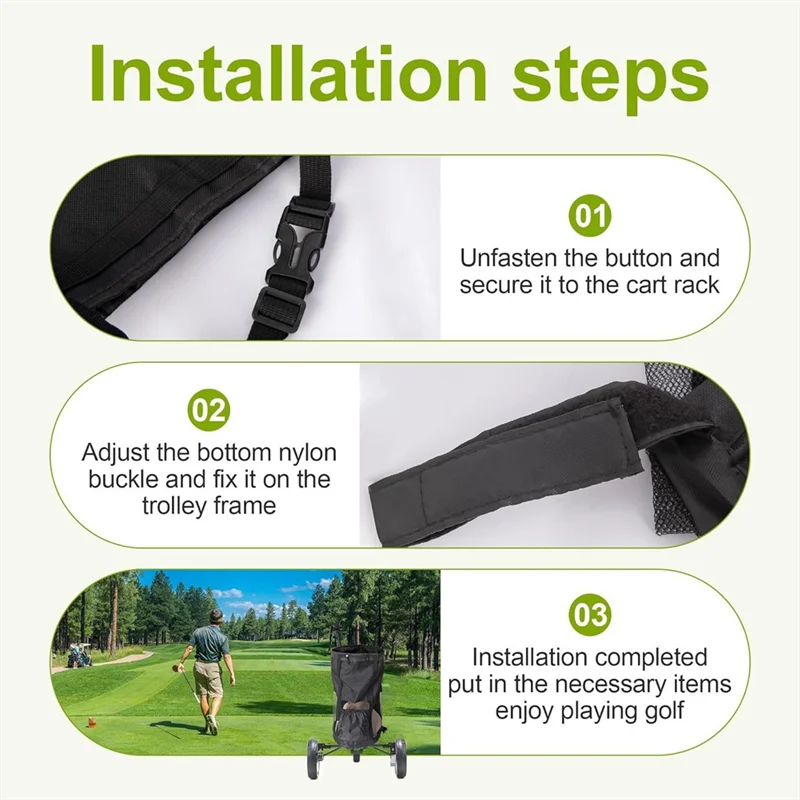 Installation steps

01

Unfasten the button and secure it to the cart rack

02

Adjust the bottom nylon buckle and fix it on the trolley frame

03

Installation completed put in the necessary items enjoy playing golf