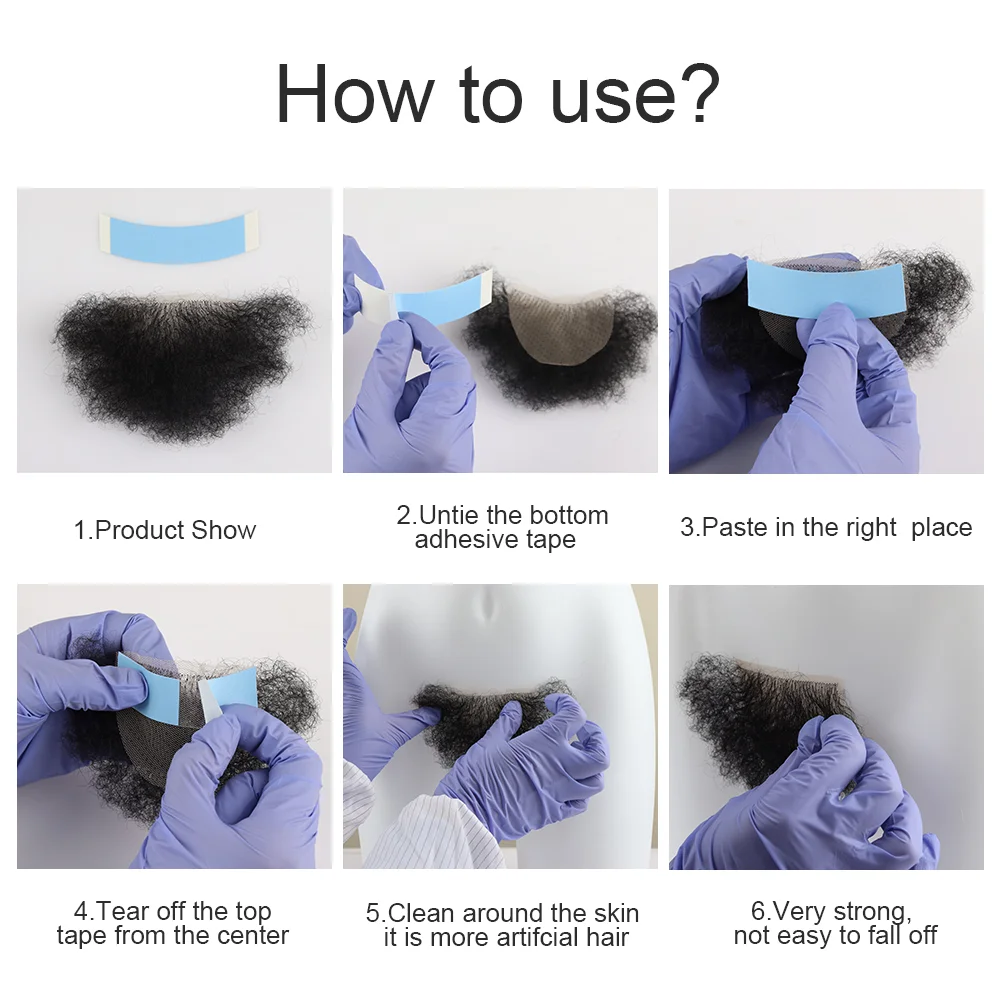 How to use?

1.Product Show

2.Untie the bottom adhesive tape

3.Paste in the right place

4.Tear off the top tape from the center

5.Clean around the skin it is more artifcial hair

6.Very strong, not easy to fall off