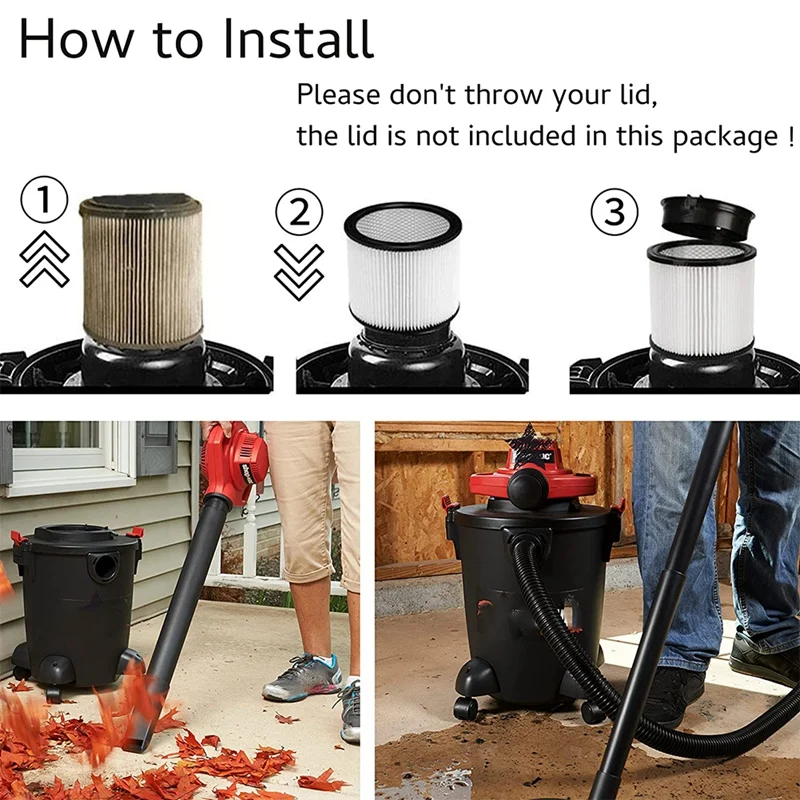 How to Install

Please don't throw your lid,
the lid is not included in this package !

①

②

③