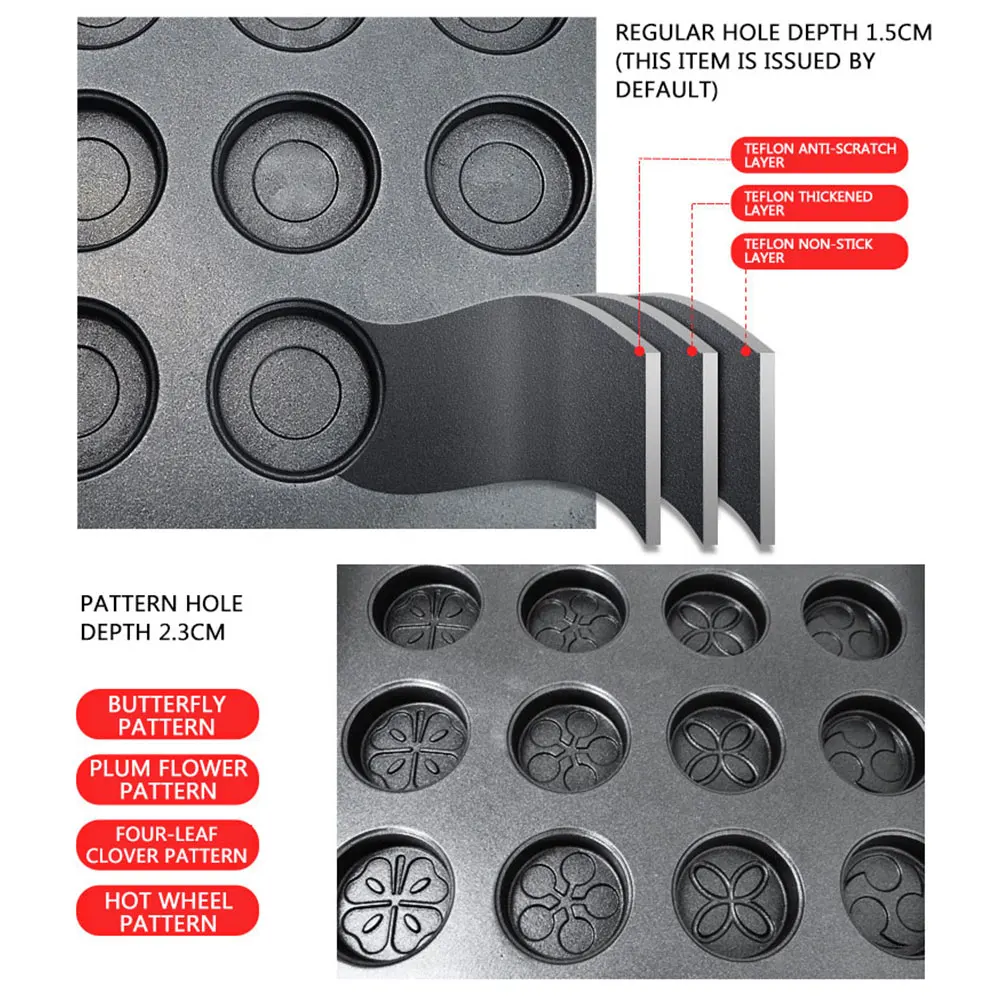 REGULAR HOLE DEPTH 1.5CM (THIS ITEM IS ISSUED BY DEFAULT)

TEFLON ANTI-SCRATCH LAYER

TEFLON THICKENED LAYER

TEFLON NON-STICK LAYER

PATTERN HOLE DEPTH 2.3CM

BUTTERFLY PATTERN

PLUM FLOWER PATTERN

FOUR-LEAF CLOVER PATTERN

HOT WHEEL PATTERN