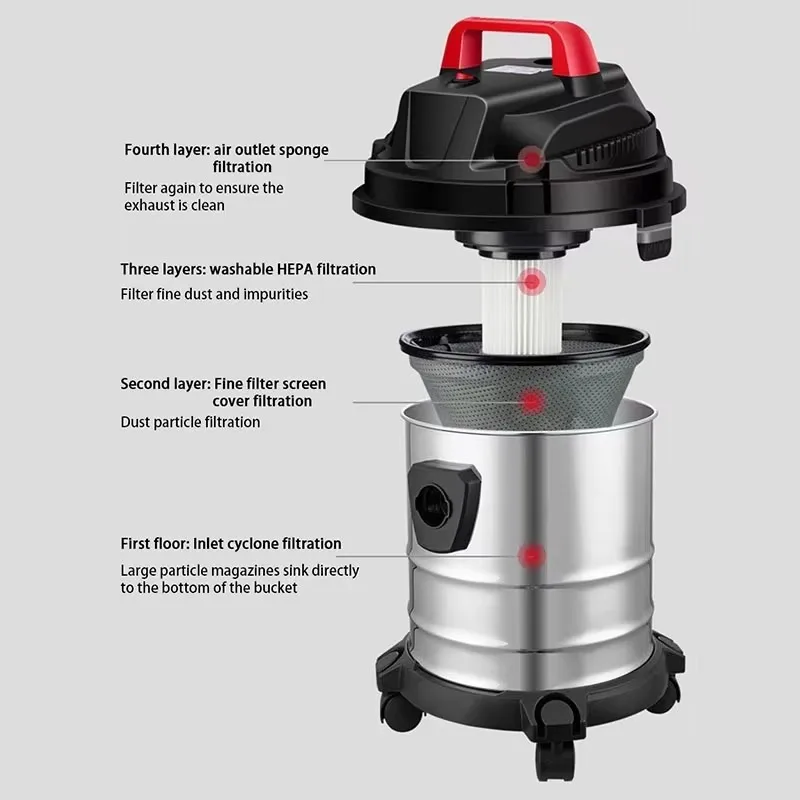 Fourth layer: air outlet sponge filtration
Filter again to ensure the exhaust is clean

Three layers: washable HEPA filtration
Filter fine dust and impurities

Second layer: Fine filter screen cover filtration
Dust particle filtration

First floor: Inlet cyclone filtration
Large particle magazines sink directly to the bottom of the bucket