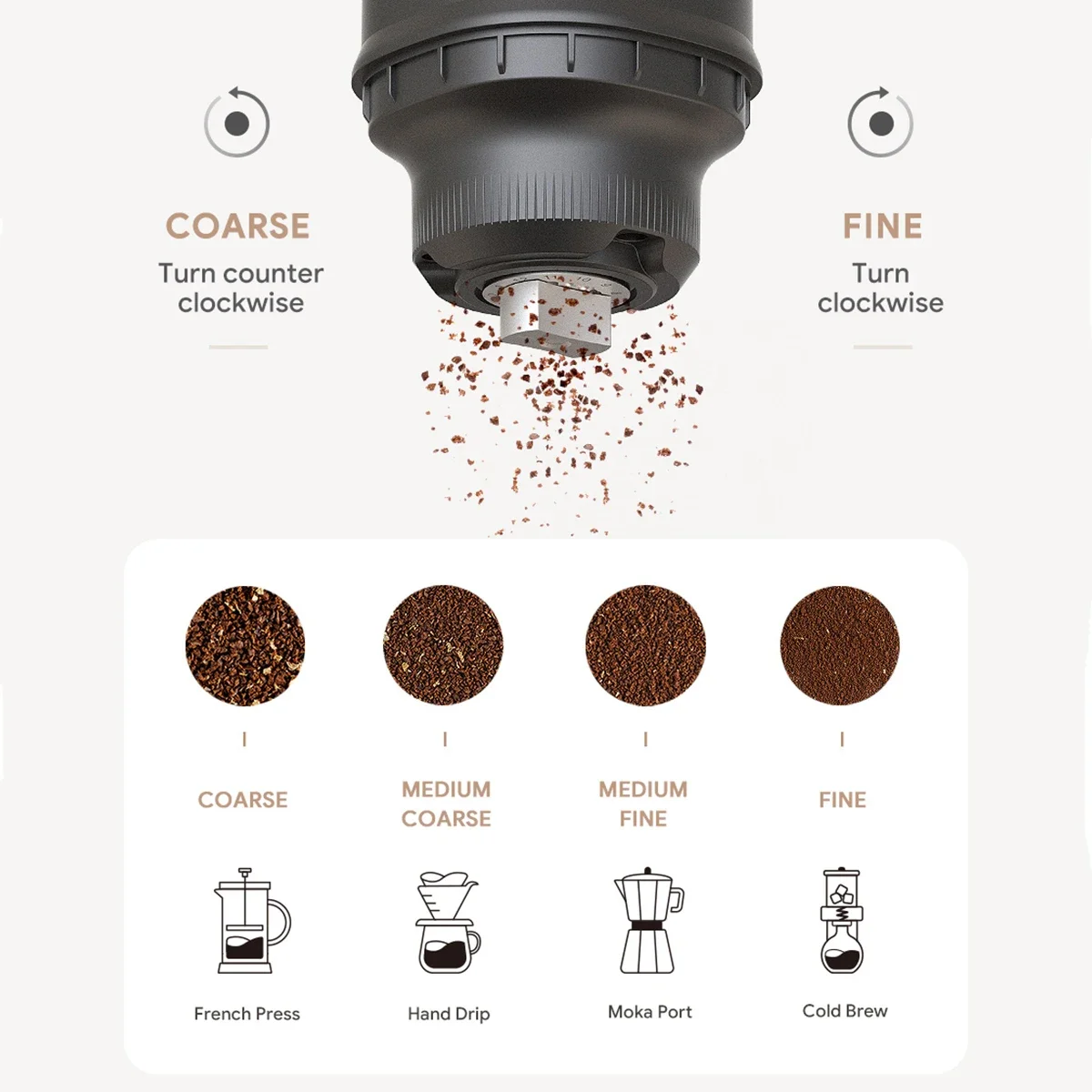 COARSE
Turn counter clockwise

FINE
Turn clockwise

COARSE

MEDIUM COARSE

MEDIUM FINE

FINE

French Press

Hand Drip

Moka Port

Cold Brew