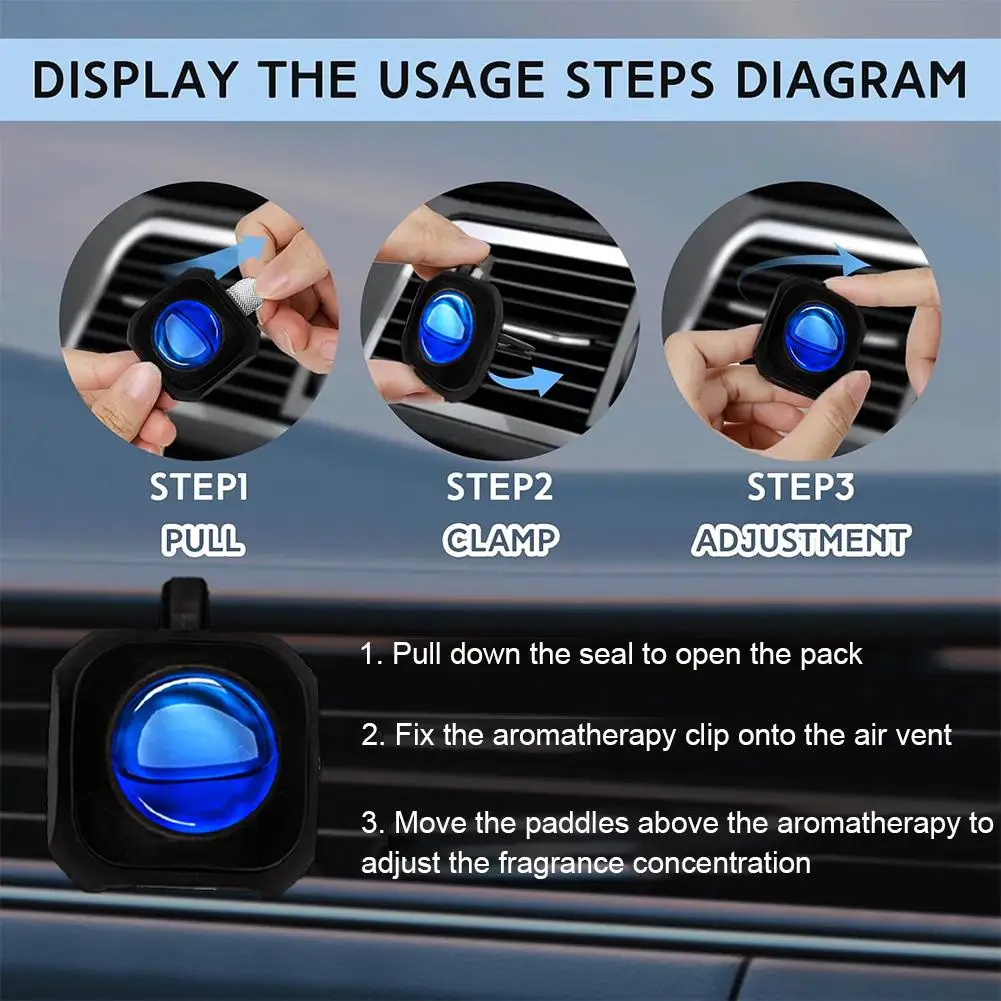 DISPLAY THE USAGE STEPS DIAGRAM

STEP1
PULL

STEP2
CLAMP

STEP3
ADJUSTMENT

1. Pull down the seal to open the pack

2. Fix the aromatherapy clip onto the air vent

3. Move the paddles above the aromatherapy to adjust the fragrance concentration