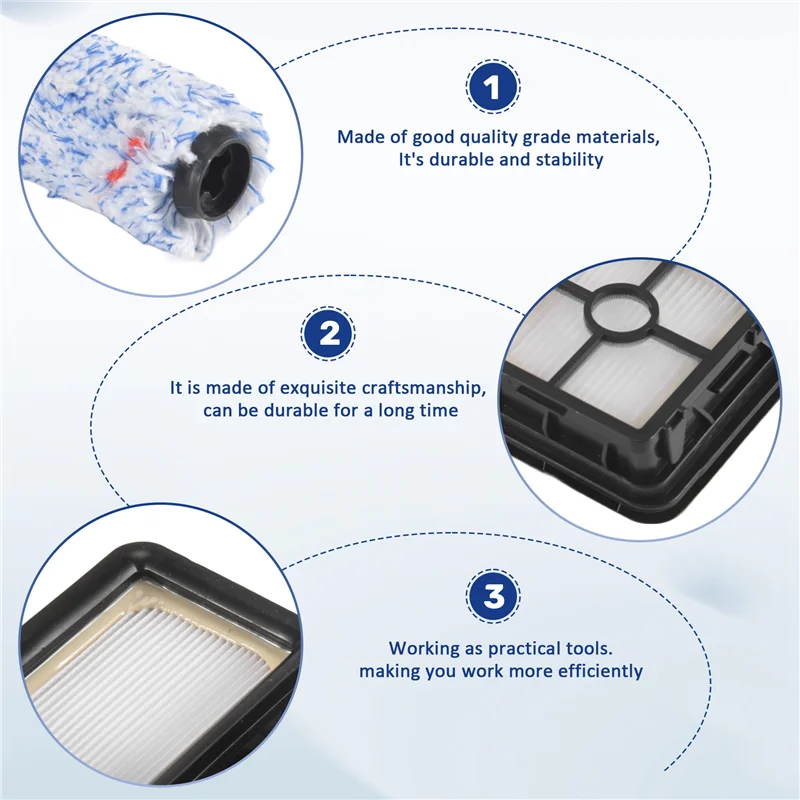 1

Made of good quality grade materials, It's durable and stability

2

It is made of exquisite craftsmanship, can be durable for a long time

3

Working as practical tools. making you work more efficiently