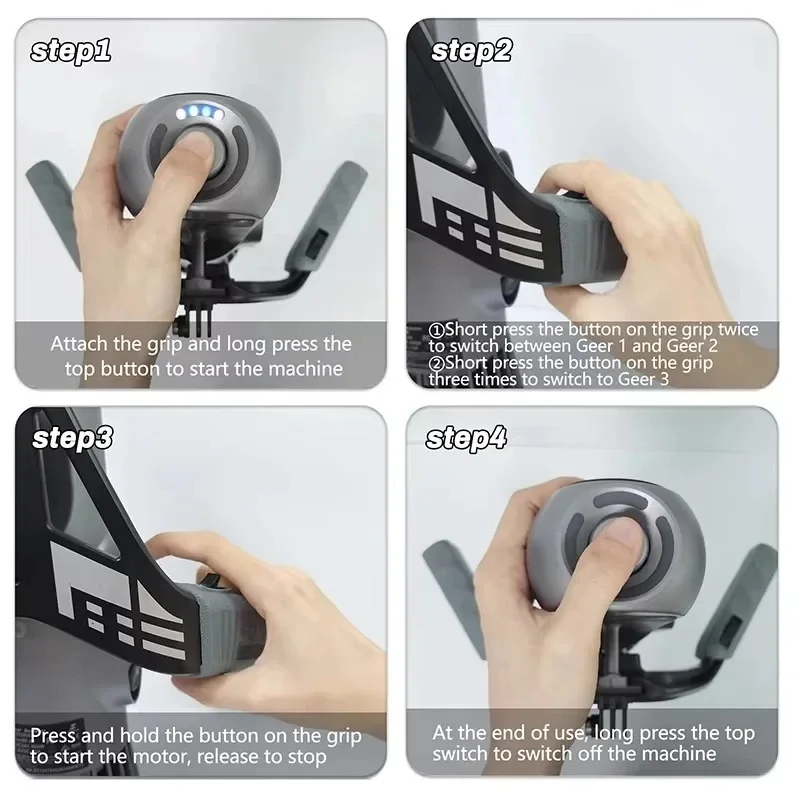 step1

Attach the grip and long press the top button to start the machine

step2

①Short press the button on the grip twice to switch between Geer 1 and Geer 2
②Short press the button on the grip three times to switch to Geer 3

step3

Press and hold the button on the grip to start the motor, release to stop

step4

At the end of use, long press the top switch to switch off the machine