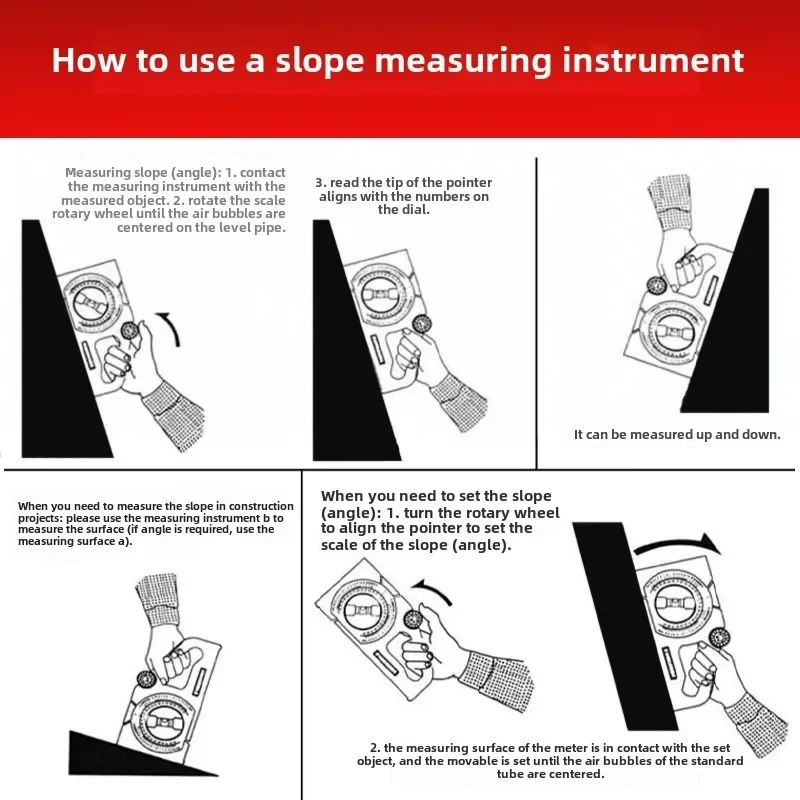 How to use a slope measuring instrument

Measuring slope (angle): 1. contact the measuring instrument with the measured object. 2. rotate the scale rotary wheel until the air bubbles are centered on the level pipe.

3. read the tip of the pointer aligns with the numbers on the dial.

It can be measured up and down.

When you need to measure the slope in construction projects: please use the measuring instrument b to measure the surface (if angle is required, use the measuring surface a).

When you need to set the slope (angle): 1. turn the rotary wheel to align the pointer to set the scale of the slope (angle).

2. the measuring surface of the meter is in contact with the set object, and the movable is set until the air bubbles of the standard tube are centered.