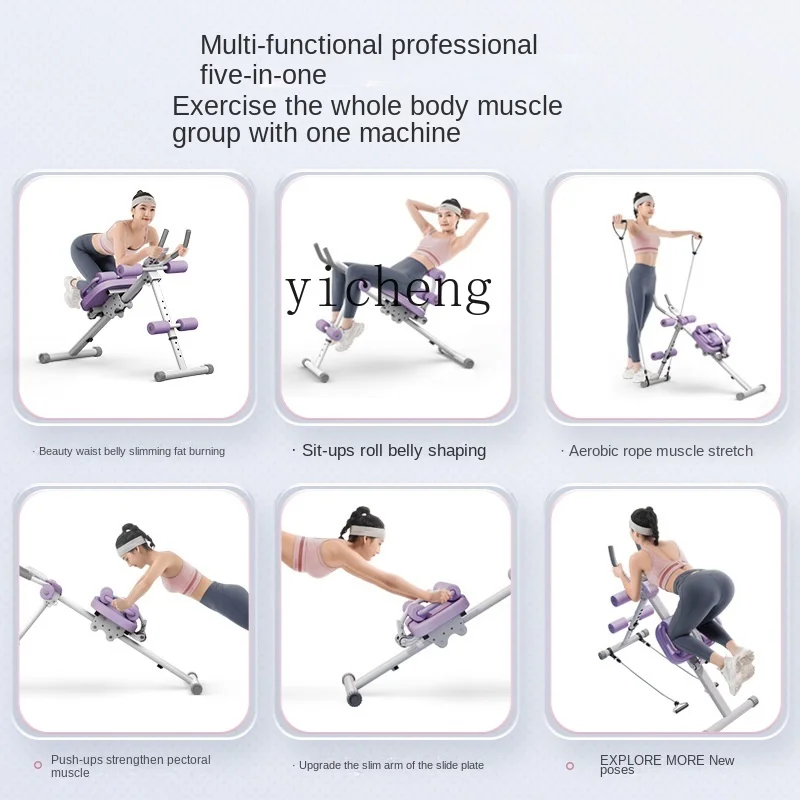 Multi-functional professional five-in-one
Exercise the whole body muscle group with one machine

yicheng

· Beauty waist belly slimming fat burning

· Sit-ups roll belly shaping

· Aerobic rope muscle stretch

Push-ups strengthen pectoral muscle

· Upgrade the slim arm of the slide plate

EXPLORE MORE New poses