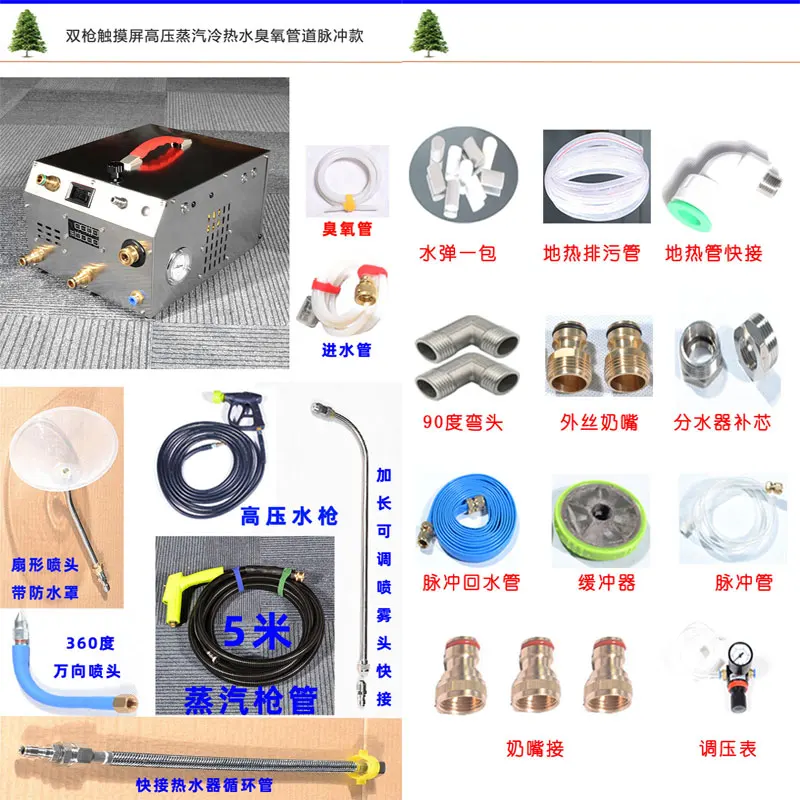 双枪触摸屏高压蒸汽冷热水臭氧管道脉冲款

臭氧管

进水管

扇形喷头
带防水罩

高压水枪

加长可调喷雾头快接

360度
万向喷头

5米
蒸汽枪管

快接热水器循环管

水弹一包

地热排污管

地热管快接

90度弯头

外丝奶嘴

分水器补芯

脉冲回水管

缓冲器

脉冲管

奶嘴接

调压表