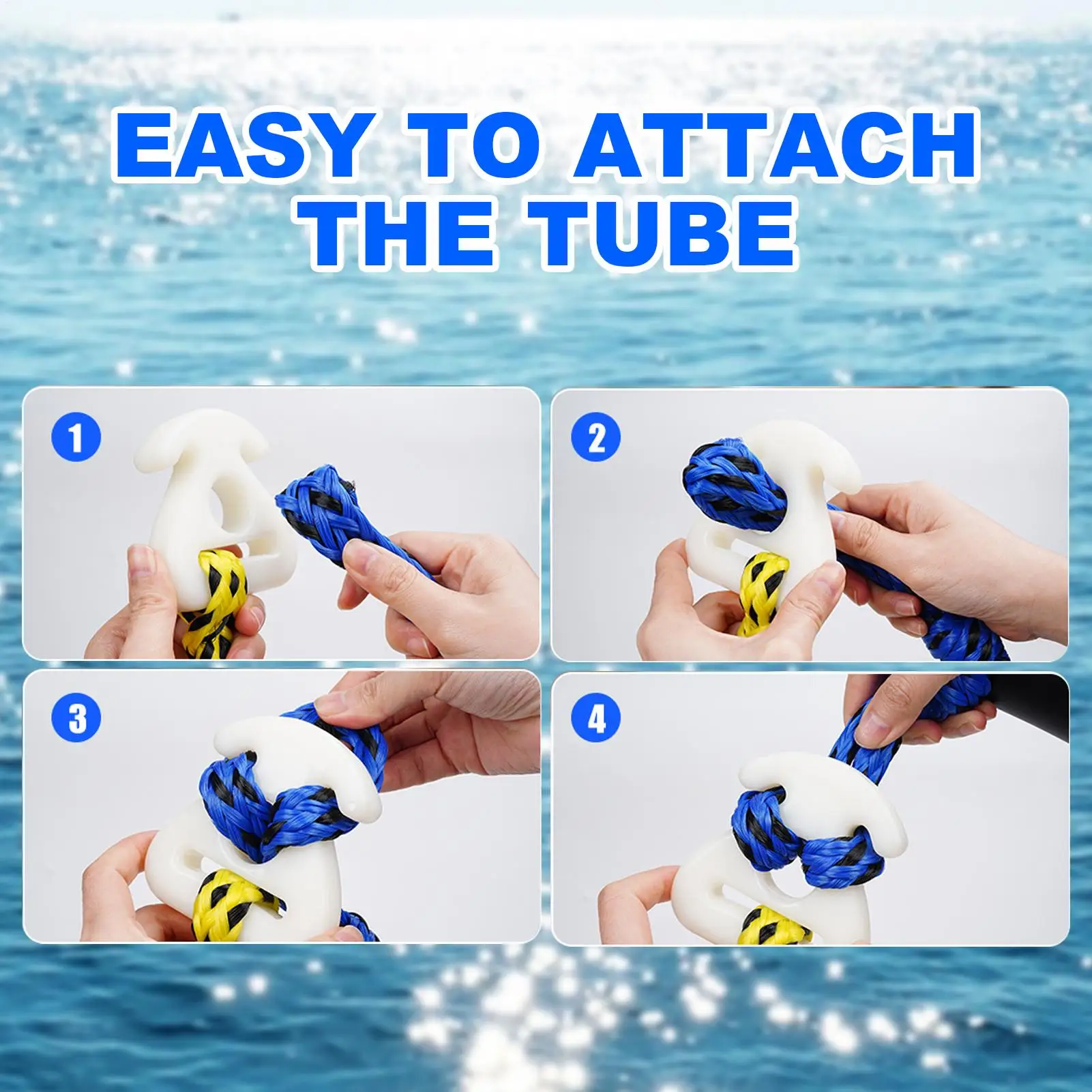 EASY TO ATTACH THE TUBE

1

2

3

4