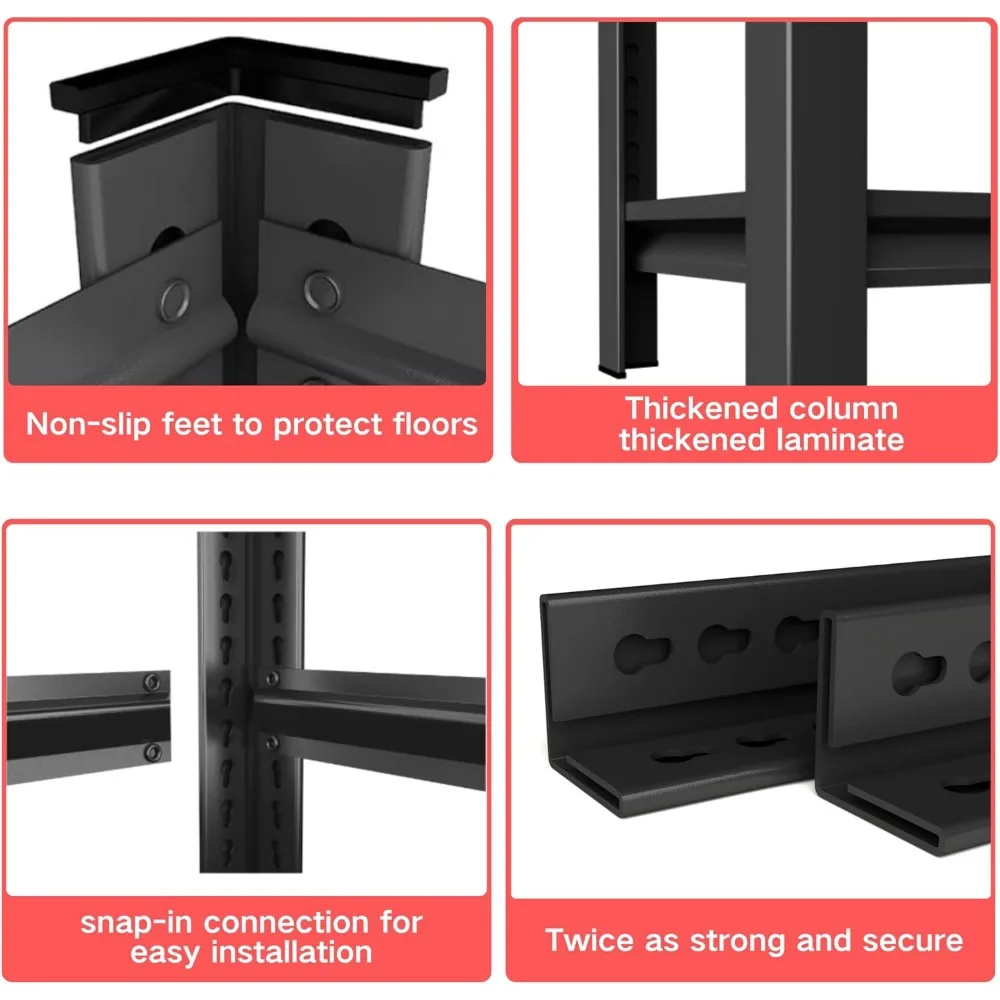 Non-slip feet to protect floors

Thickened column thickened laminate

snap-in connection for easy installation

Twice as strong and secure