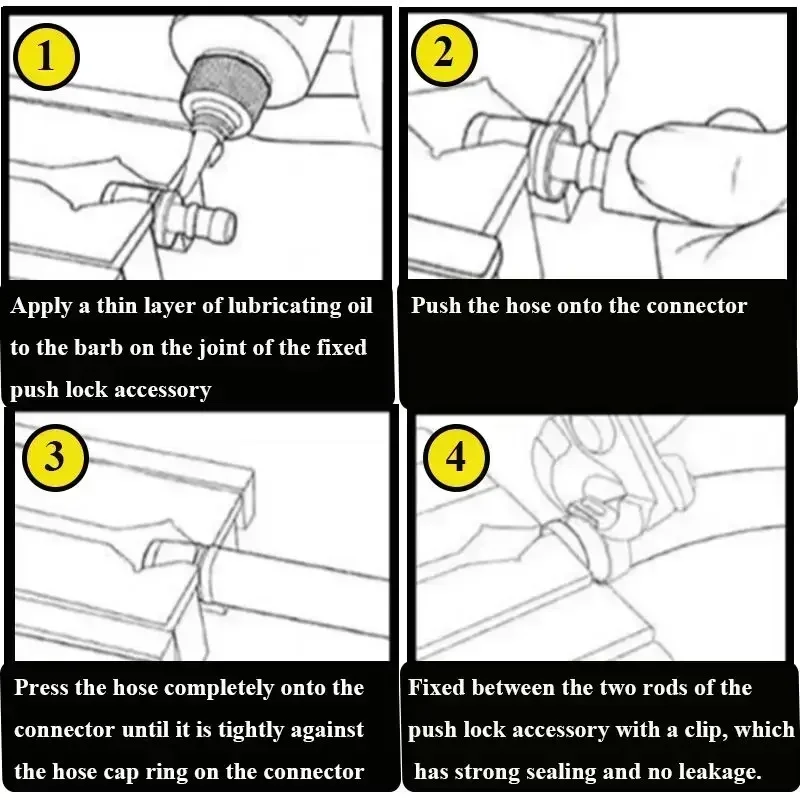 1

Apply a thin layer of lubricating oil to the barb on the joint of the fixed push lock accessory

2

Push the hose onto the connector

3

Press the hose completely onto the connector until it is tightly against the hose cap ring on the connector

4

Fixed between the two rods of the push lock accessory with a clip, which has strong sealing and no leakage.